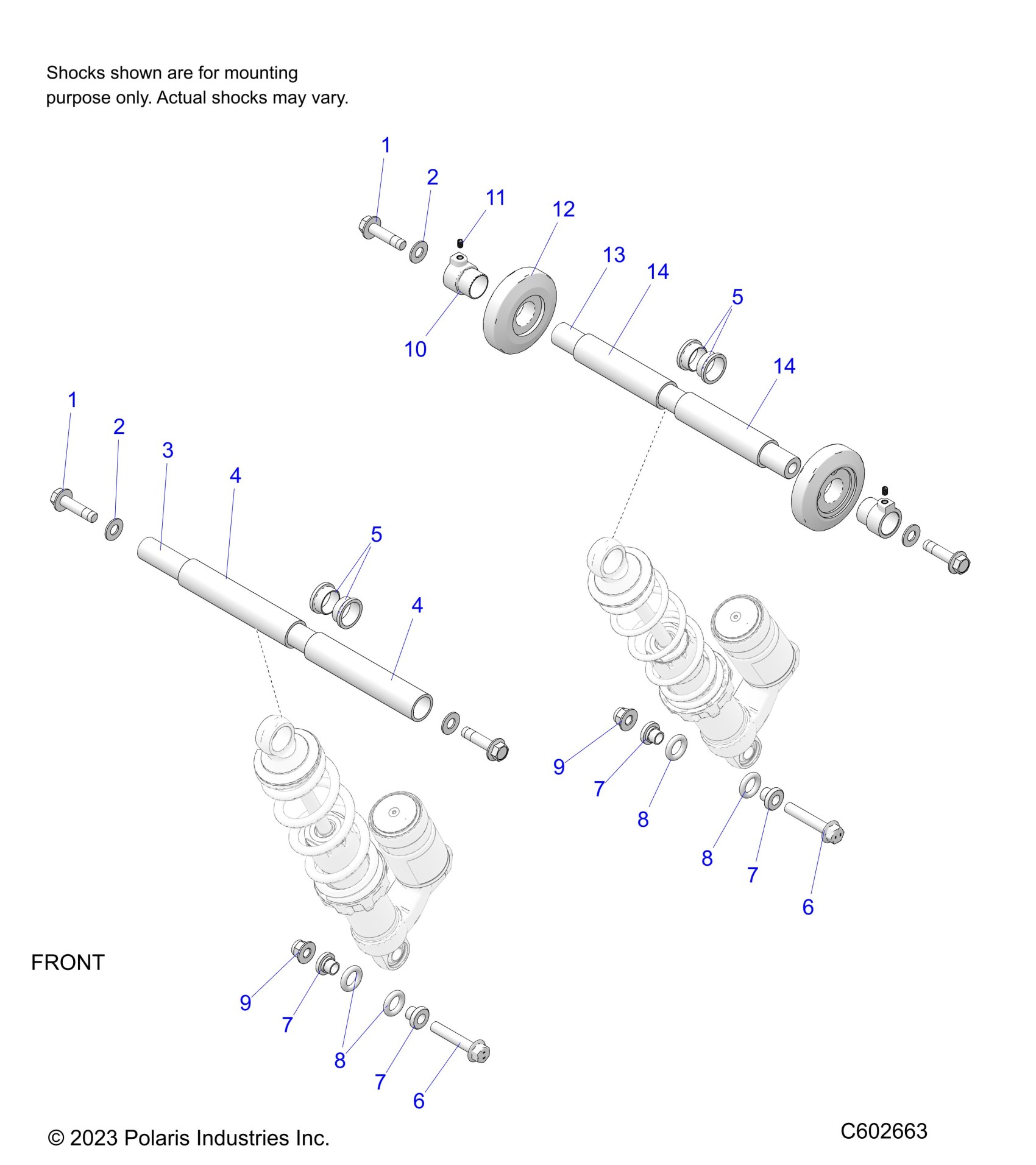 Shocks shown are for mounting purpose only. Actual shocks may vary.

1
2
11
12
13
14
5
10
14
1
2
3
4
5
4
9
7
8
8
7
6
FRONT
9
7
8
7
6

© 2023 Polaris Industries Inc.
C602663