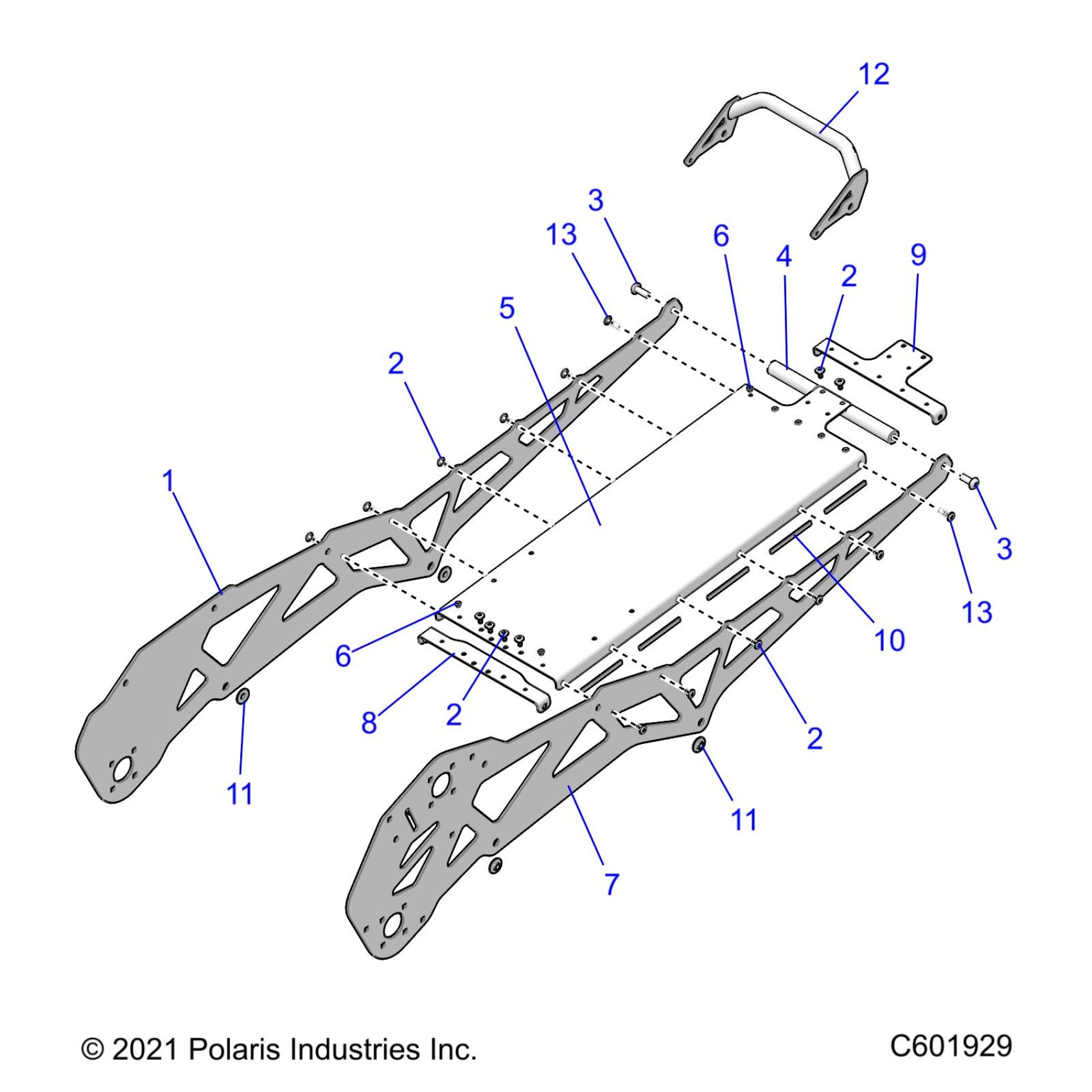 12

3

13

6

4

2

9

5

2

1

3

13

10

6

8

2

2

11

11

7

© 2021 Polaris Industries Inc.

C601929