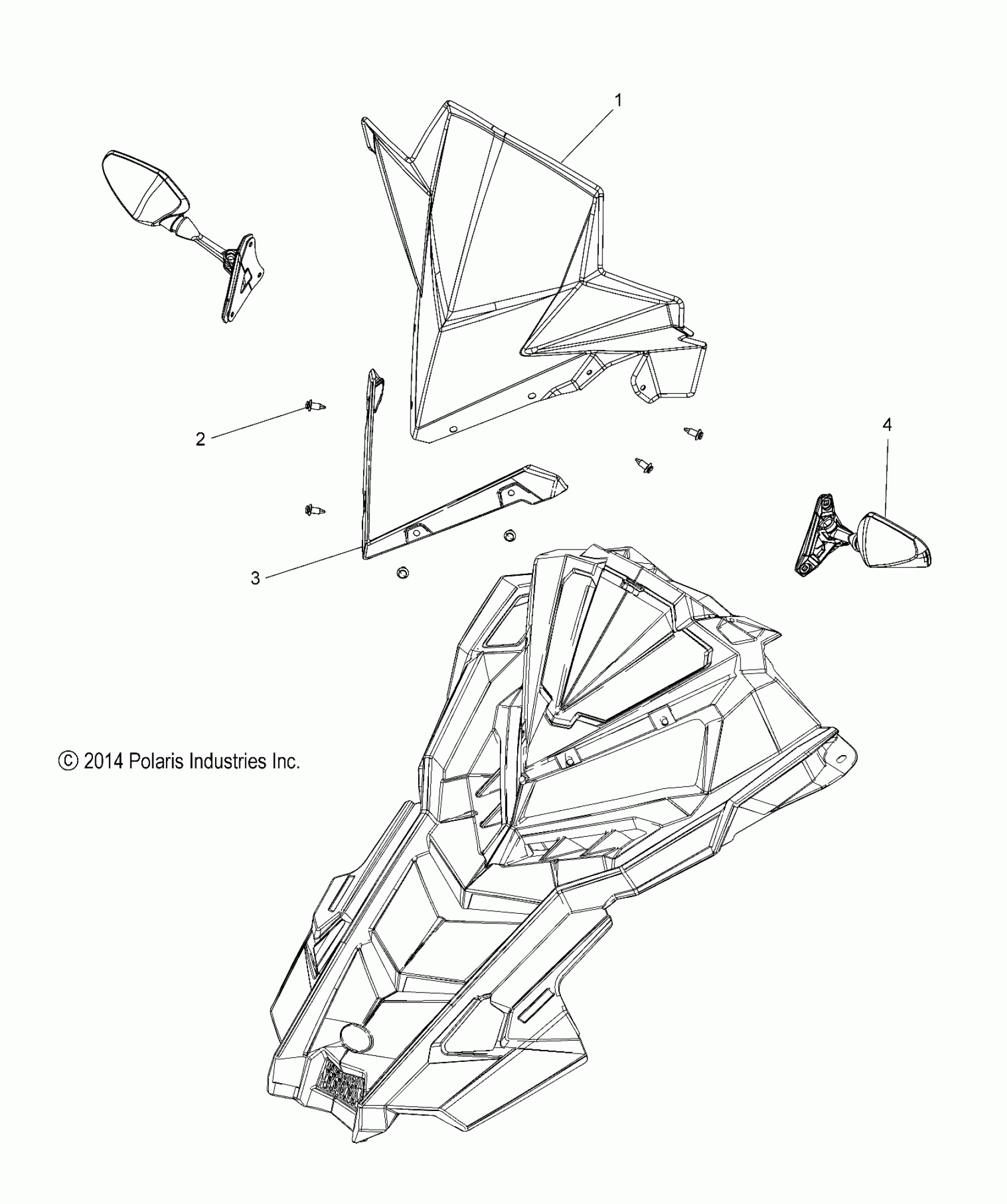 1

2

4

3

© 2014 Polaris Industries Inc.