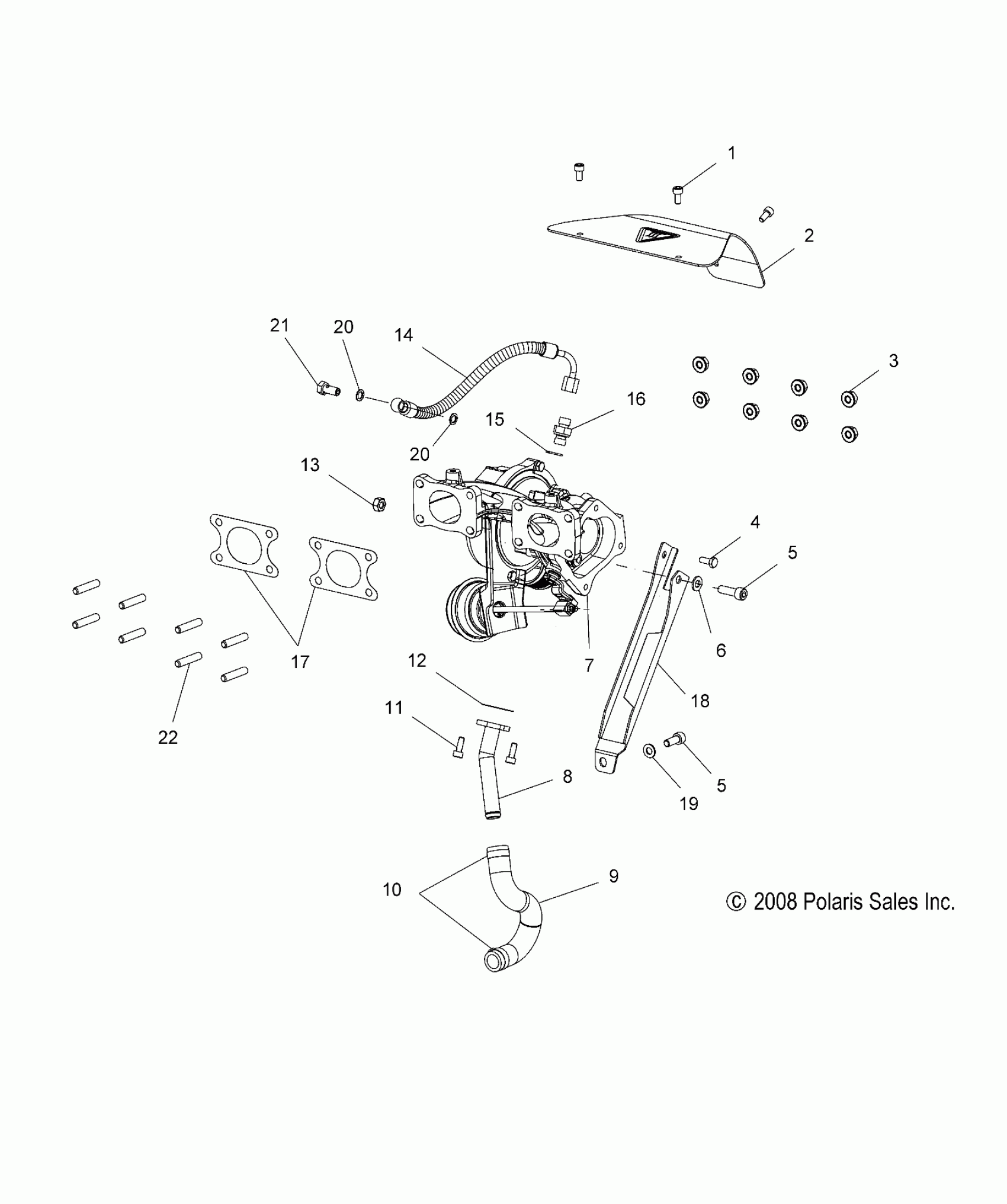 1
2
21
20
14
3
16
15
20
13
4
5
6
7
17
12
18
11
22
8
5
19
10
9
© 2008 Polaris Sales Inc.