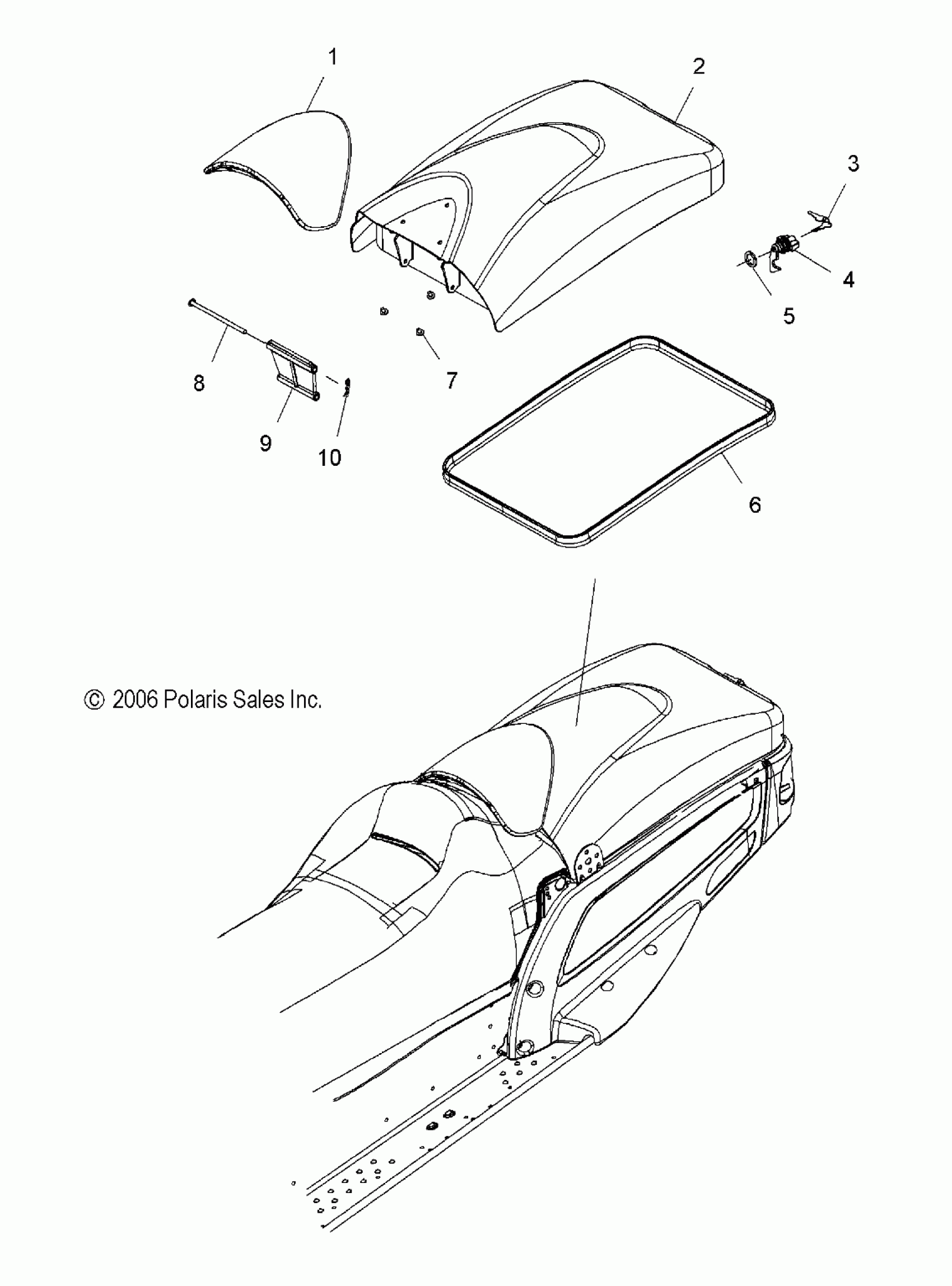 1

2

3

4

5

8

7

9

10

6

© 2006 Polaris Sales Inc.