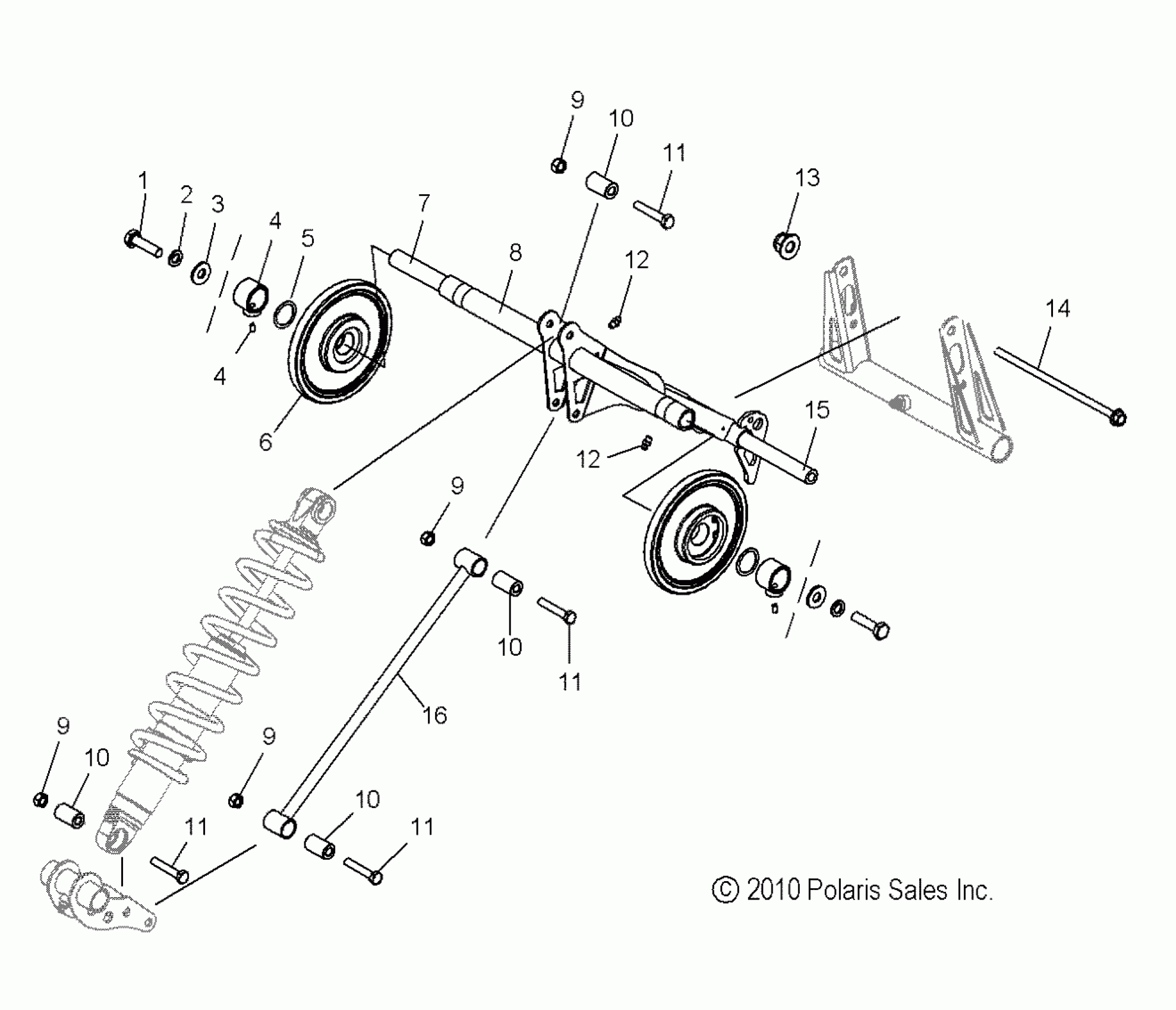 9
10
11
13
1
2
3
4
5
7
8
12
14
4
6
15
12
9
10
11
16
9
10
9
10
11
11
© 2010 Polaris Sales Inc.