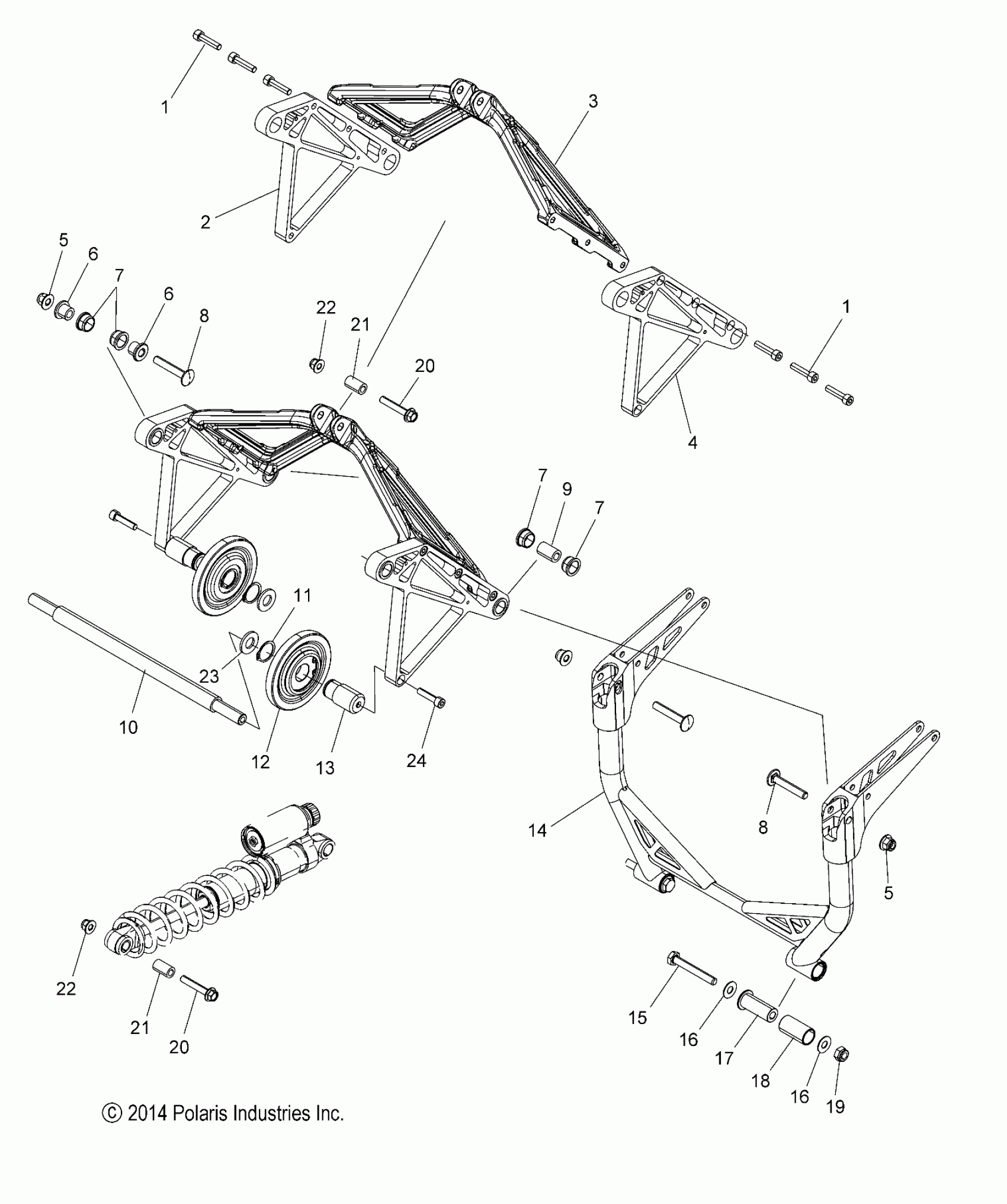 1
3
2
5
6
7
6
8
22
21
20
1
4
7
9
7
11
23
10
12
13
24
14
8
5
22
21
20
15
16
17
18
16
19
© 2014 Polaris Industries Inc.