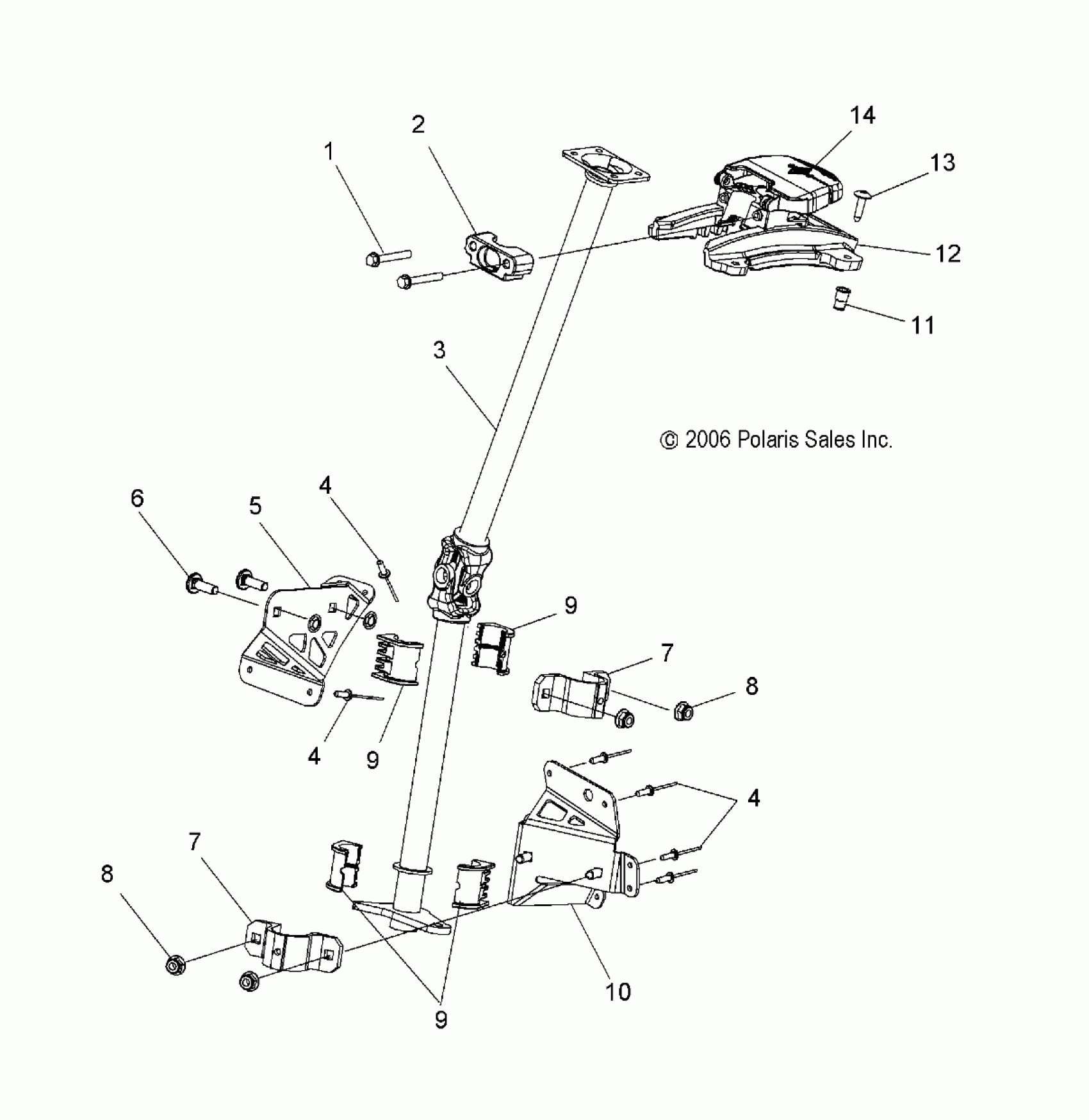 14
2
1
13
12
11
3
© 2006 Polaris Sales Inc.
6
5
4
9
7
8
4
9
4
7
8
10
9