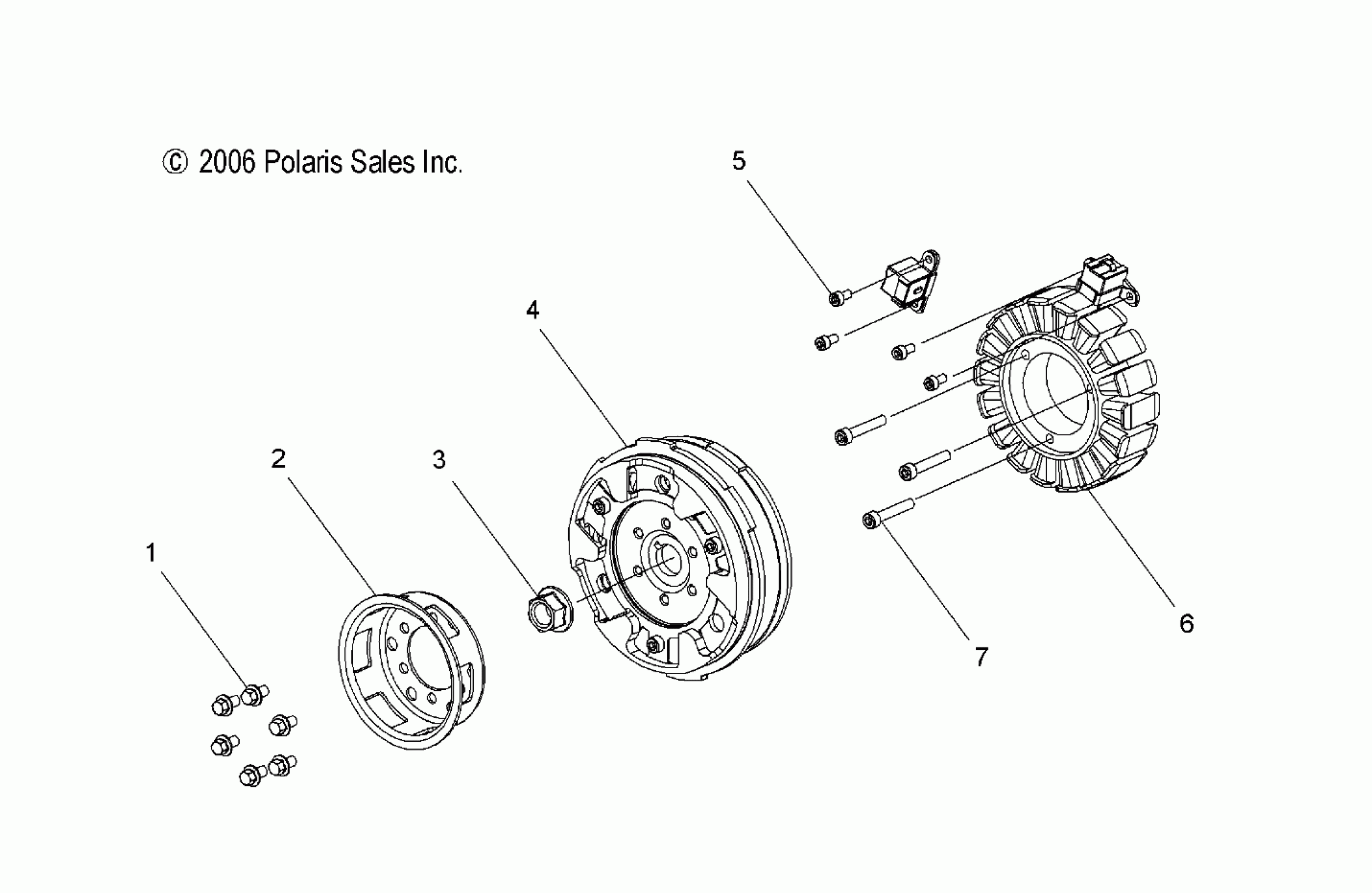 © 2006 Polaris Sales Inc.

5

4

2

3

1

6

7