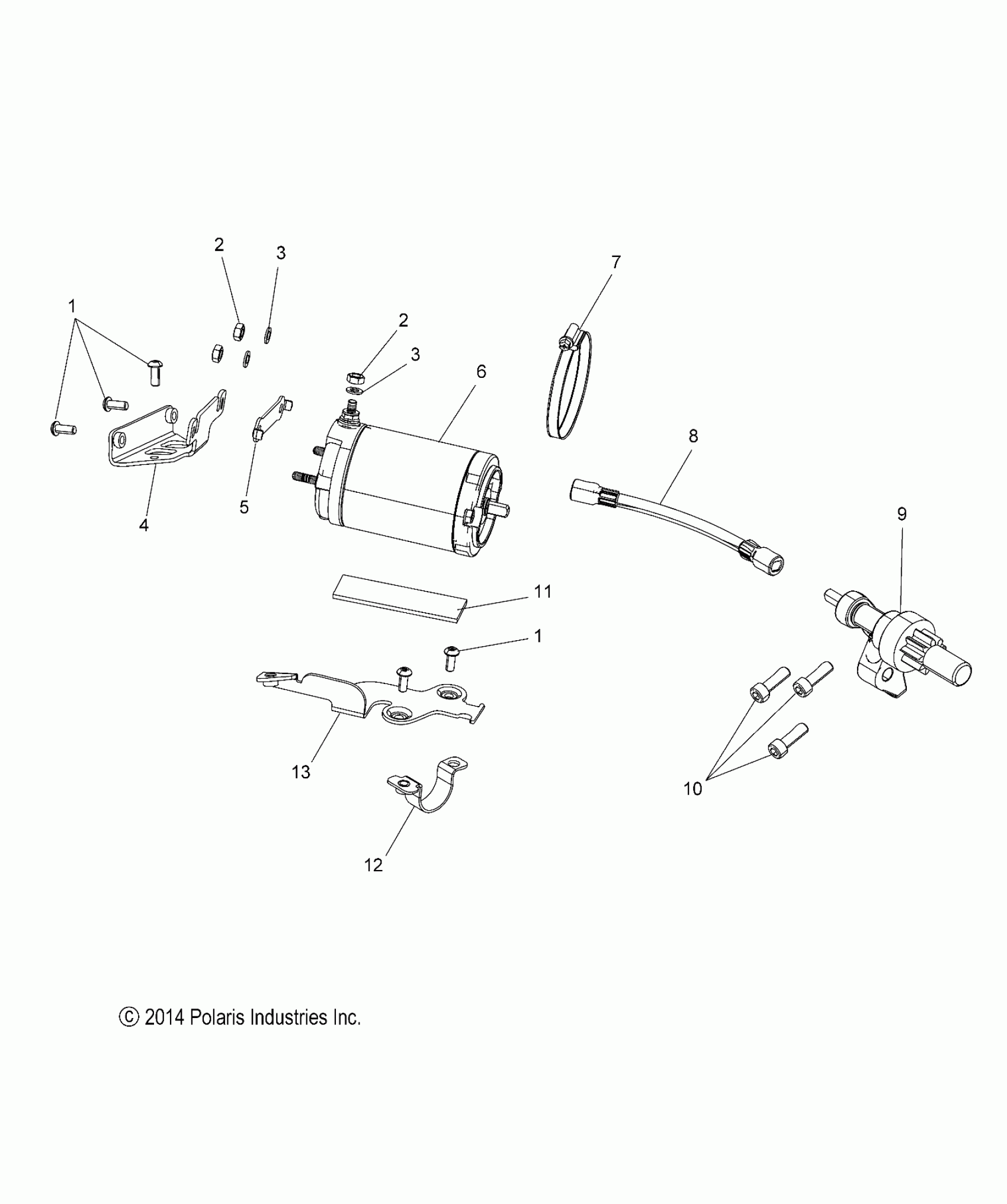 2
3
7
1
2
3
6
8
4
5
9
11
1
13
10
12

© 2014 Polaris Industries Inc.