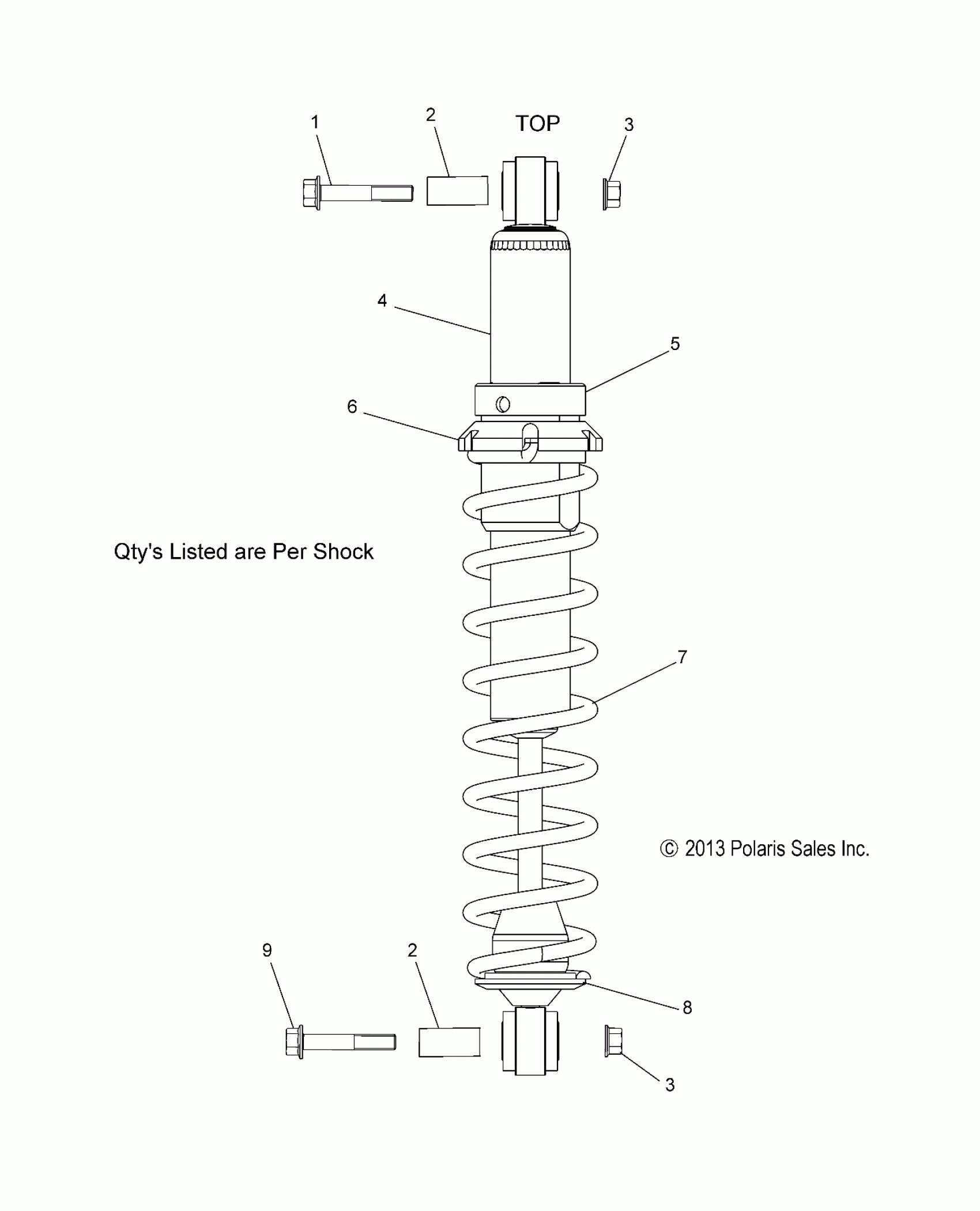 1
2
TOP
3
4
5
6
Qty's Listed are Per Shock
7
© 2013 Polaris Sales Inc.
9
2
8
3