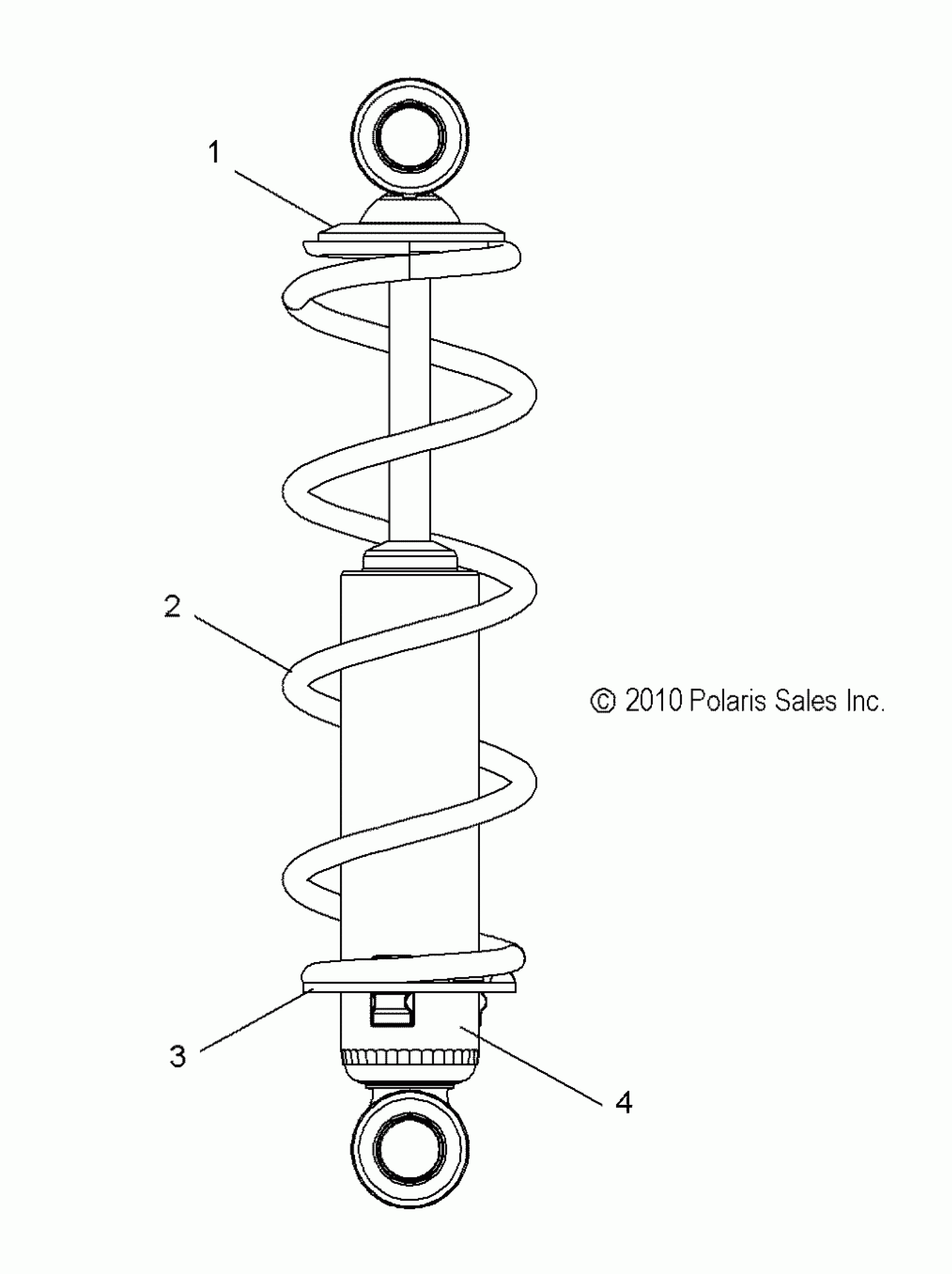 1

2

© 2010 Polaris Sales Inc.

3

4