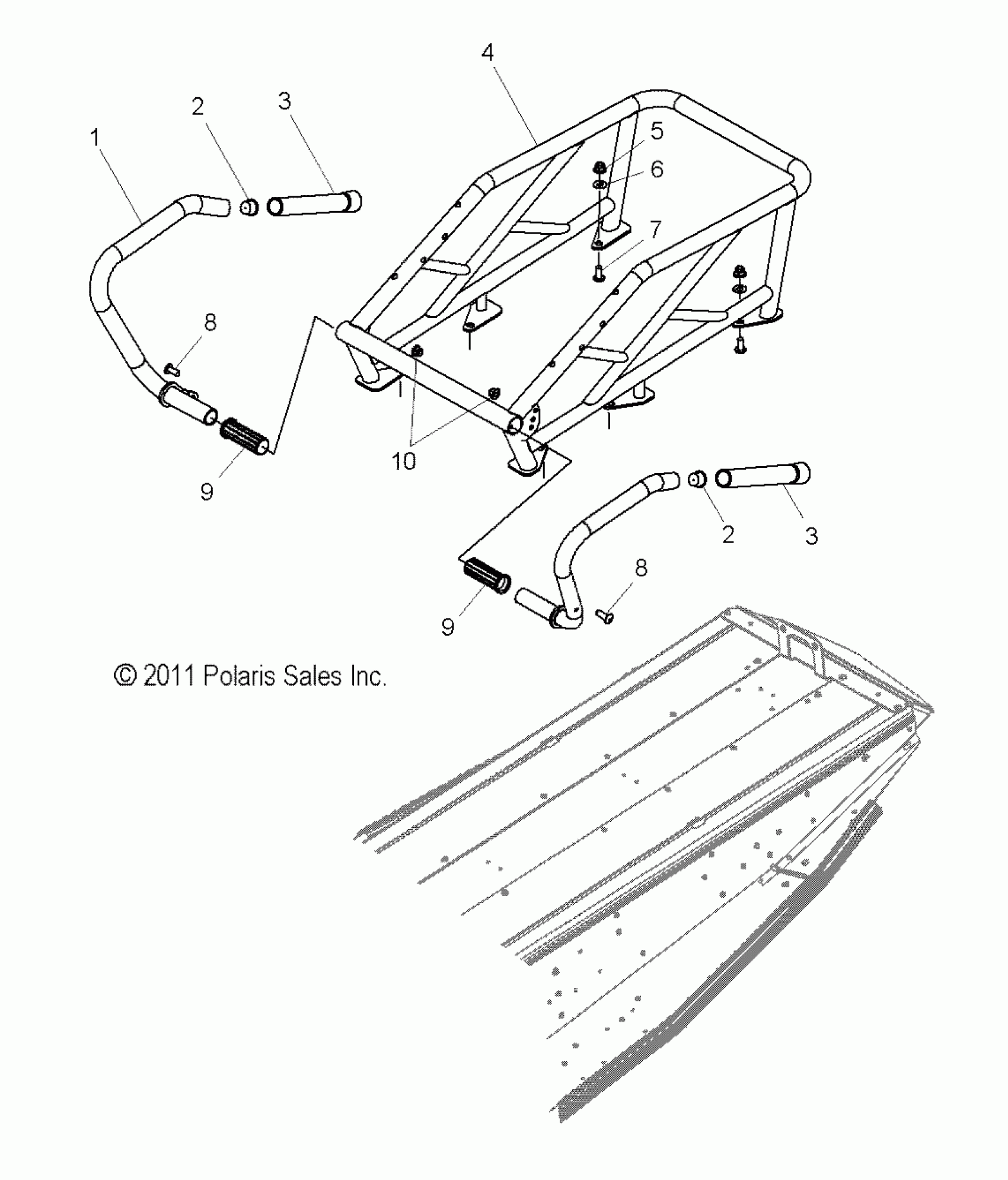 4

2

3

1

5

6

7

8

10

9

2

3

8

9

© 2011 Polaris Sales Inc.