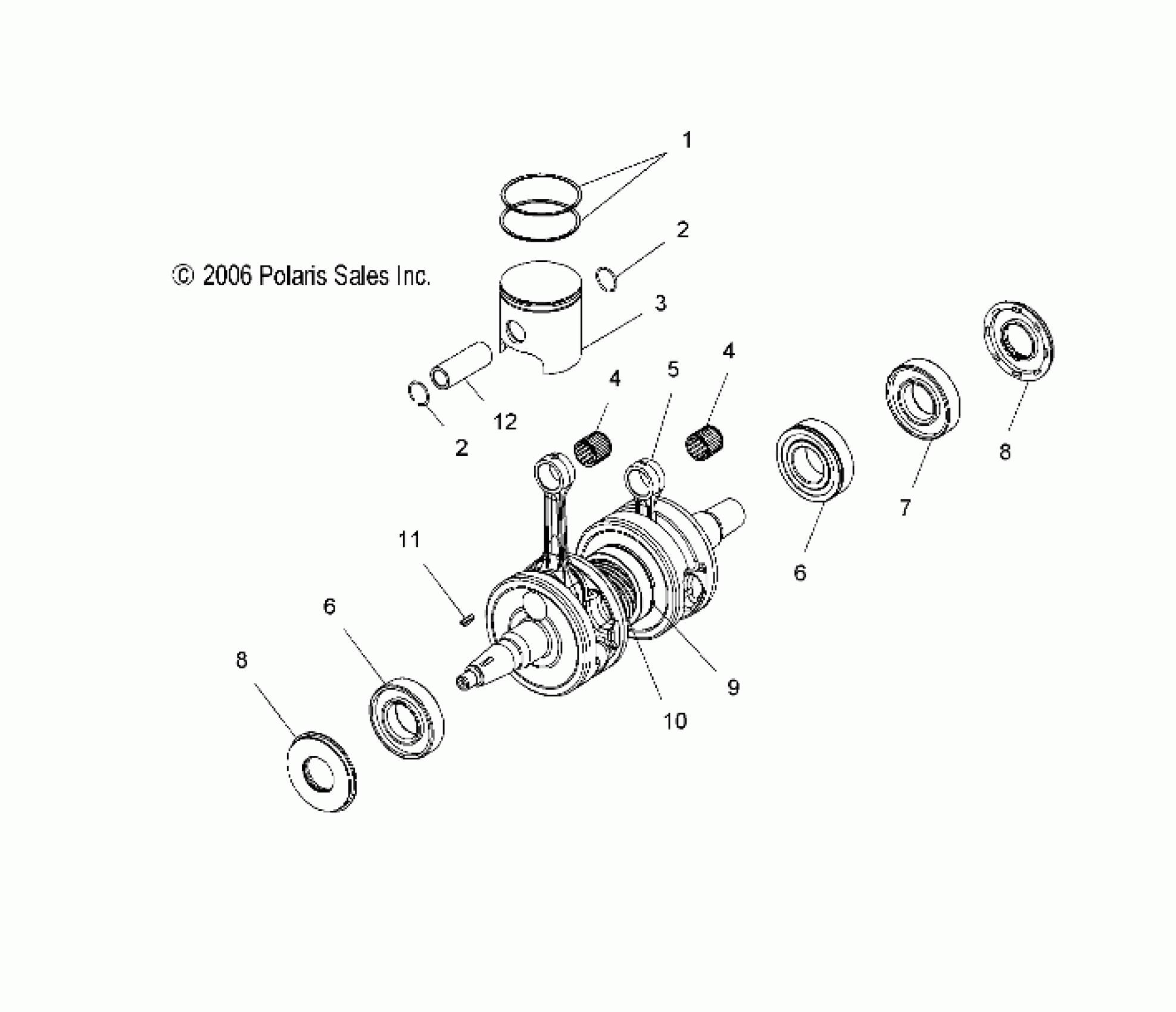 1

2

© 2006 Polaris Sales Inc.

3

4

5

4

12

2

8

7

6

11

6

8

9

10