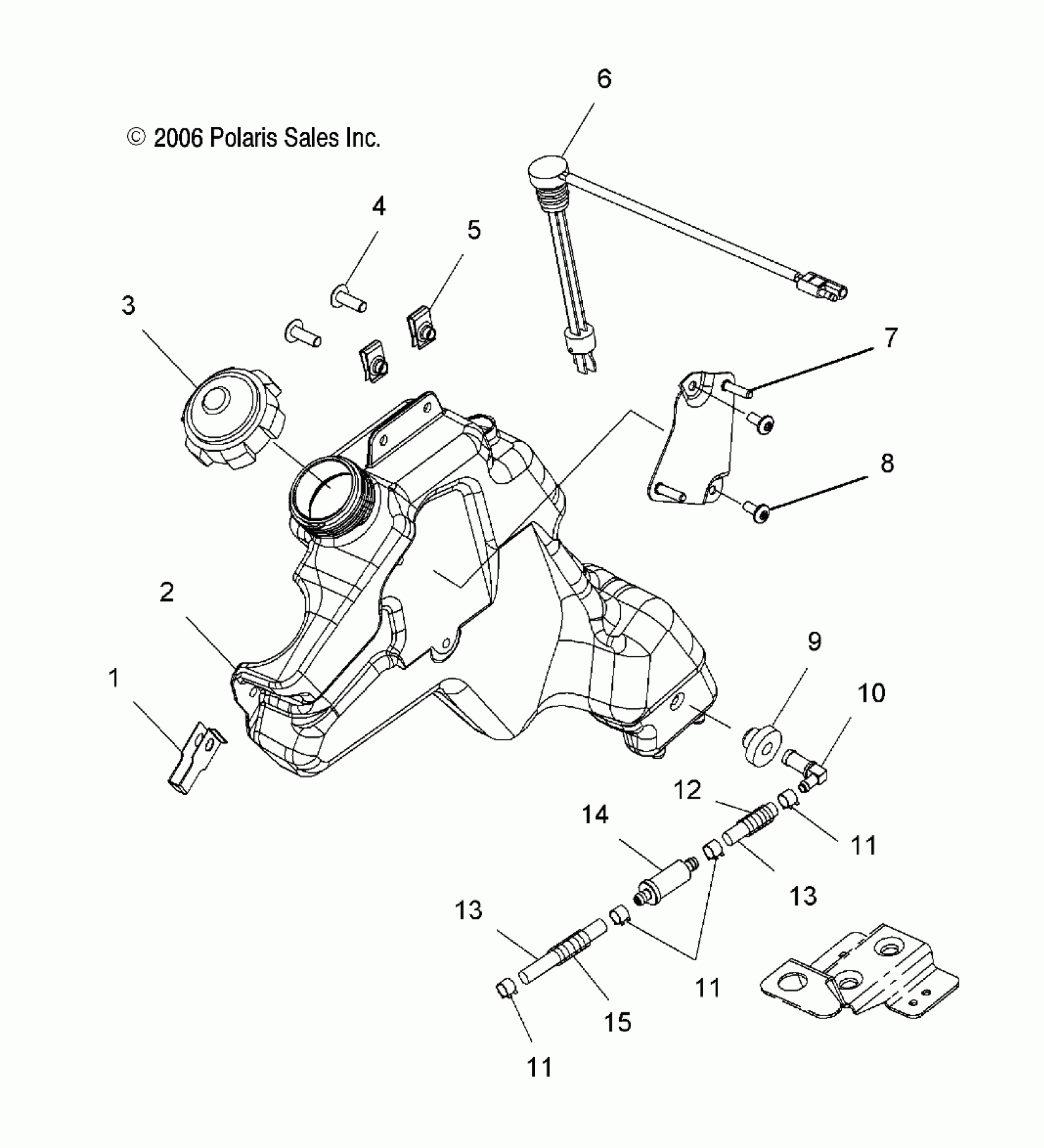 6

© 2006 Polaris Sales Inc.

4

5

3

7

8

2

9

1

10

12

14

11

13

13

11

15

11