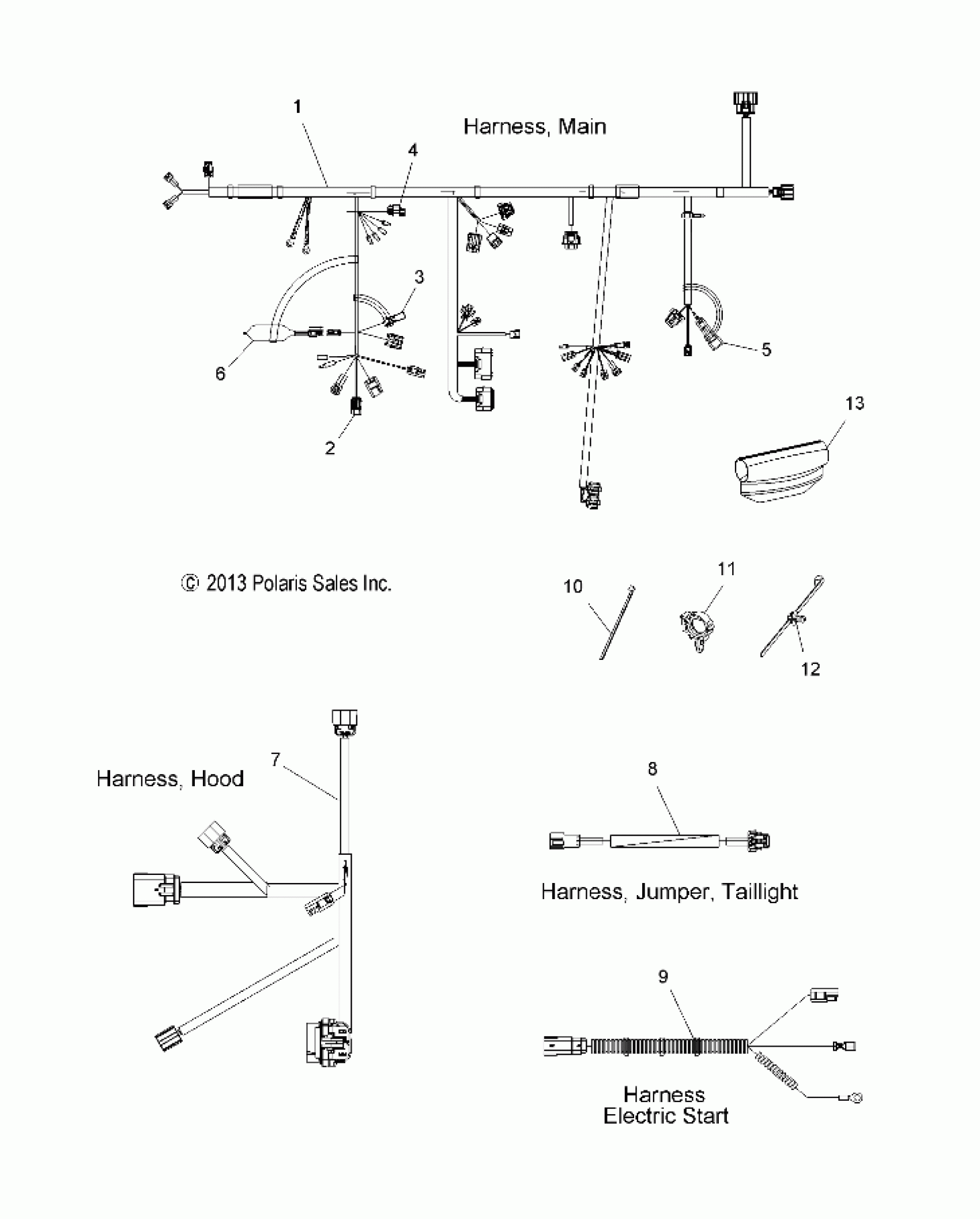 1

Harness, Main

4

3

6

5

2

13

© 2013 Polaris Sales Inc.

10

11

12

7

Harness, Hood

8

Harness, Jumper, Taillight

9

Harness
Electric Start