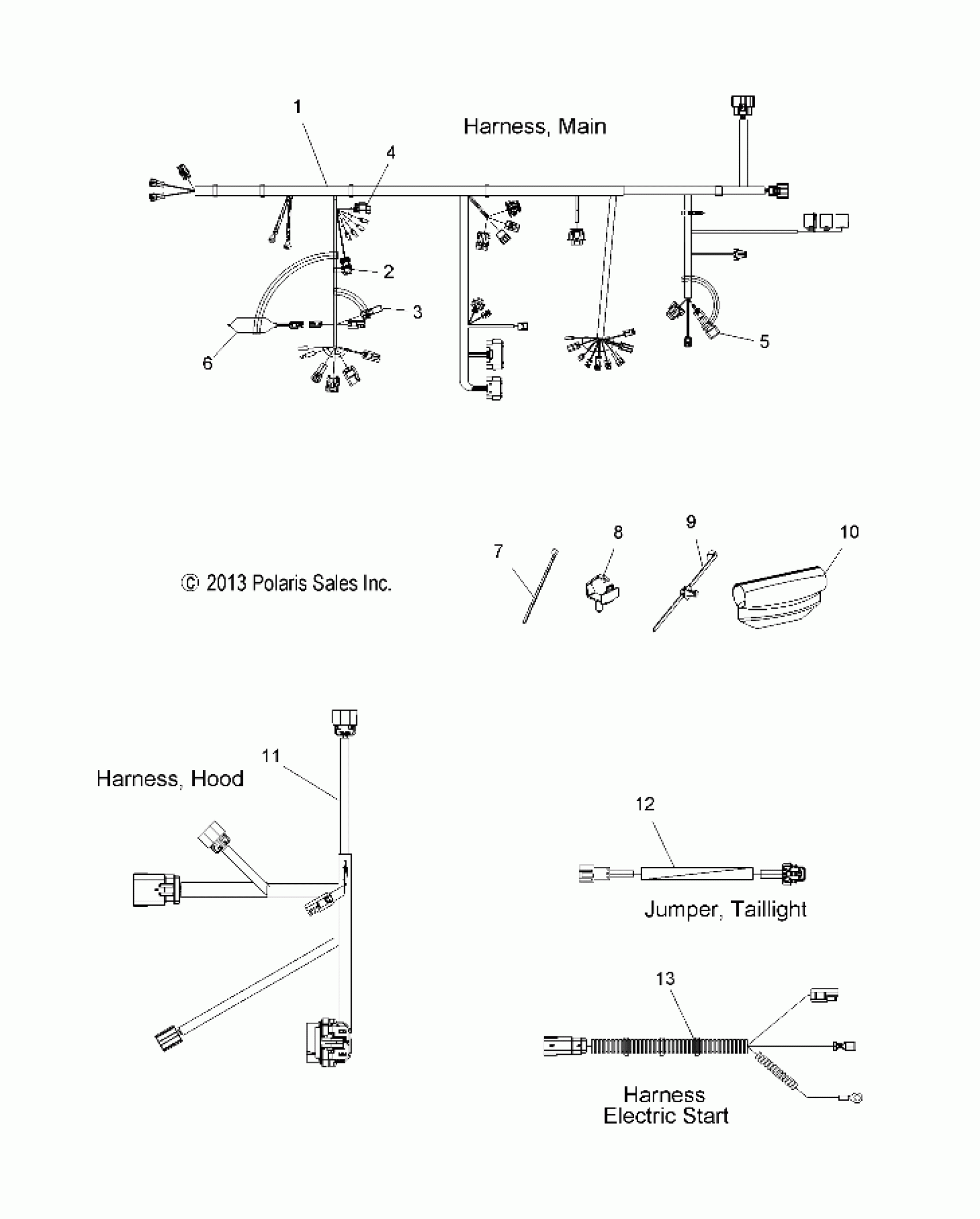 1

Harness, Main

4

2

3

6

5

© 2013 Polaris Sales Inc.

7

8

9

10

11

Harness, Hood

12

Jumper, Taillight

13

Harness
Electric Start