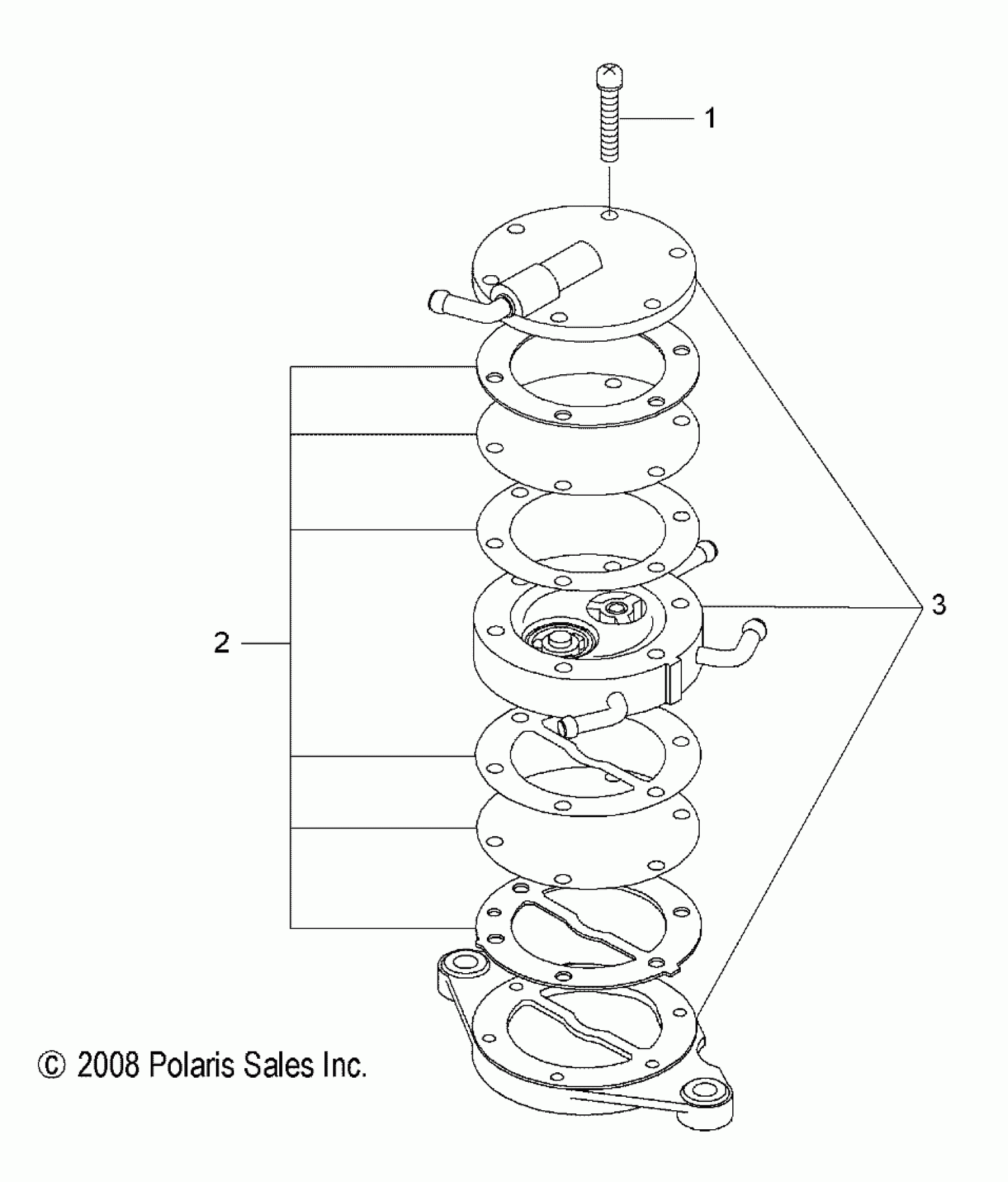 1

3

2

© 2008 Polaris Sales Inc.