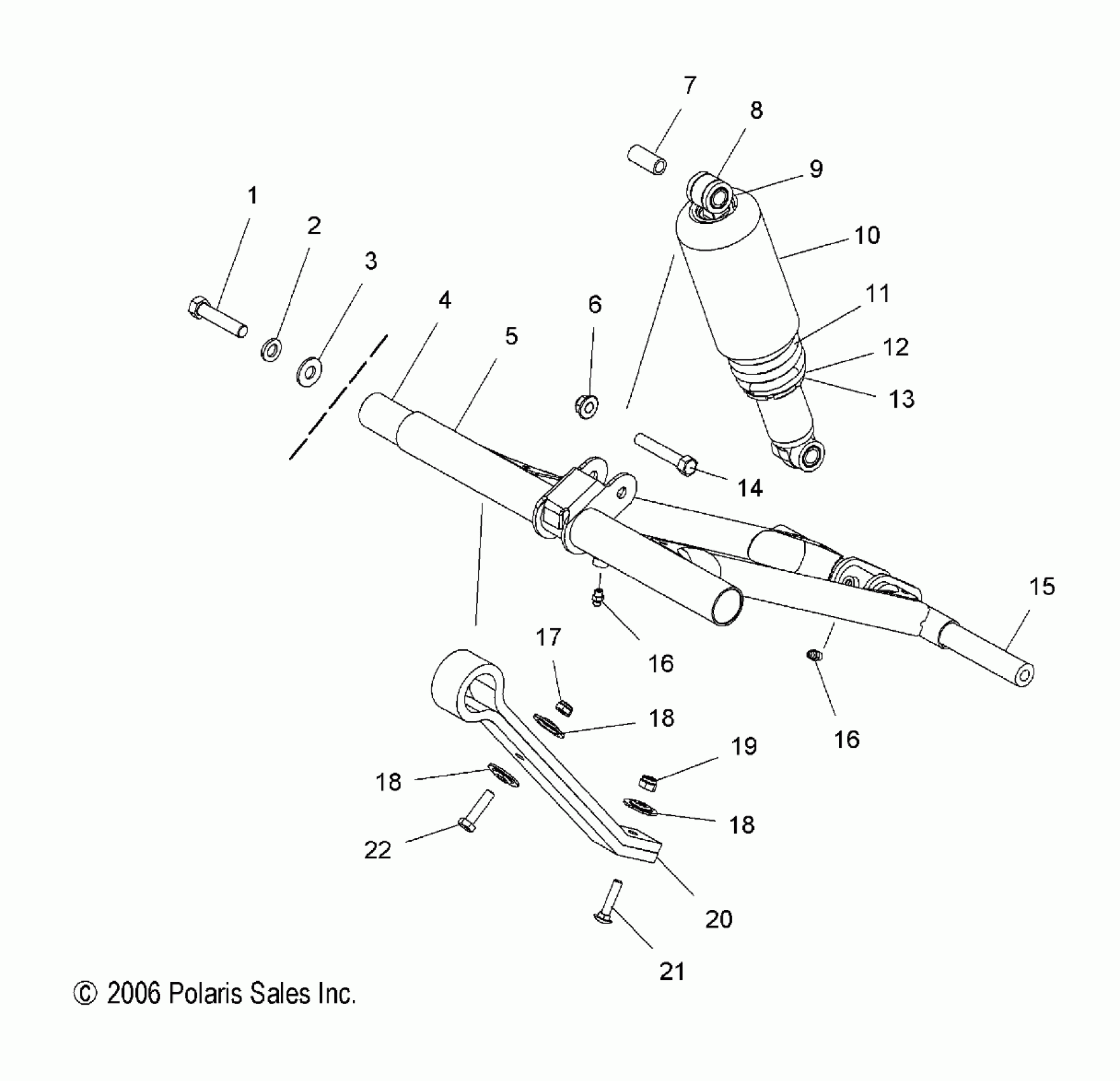 7
8
9
1
2
3
10
4
6
11
5
12
13
14
15
17
16
18
16
19
18
18
22
20
21
© 2006 Polaris Sales Inc.