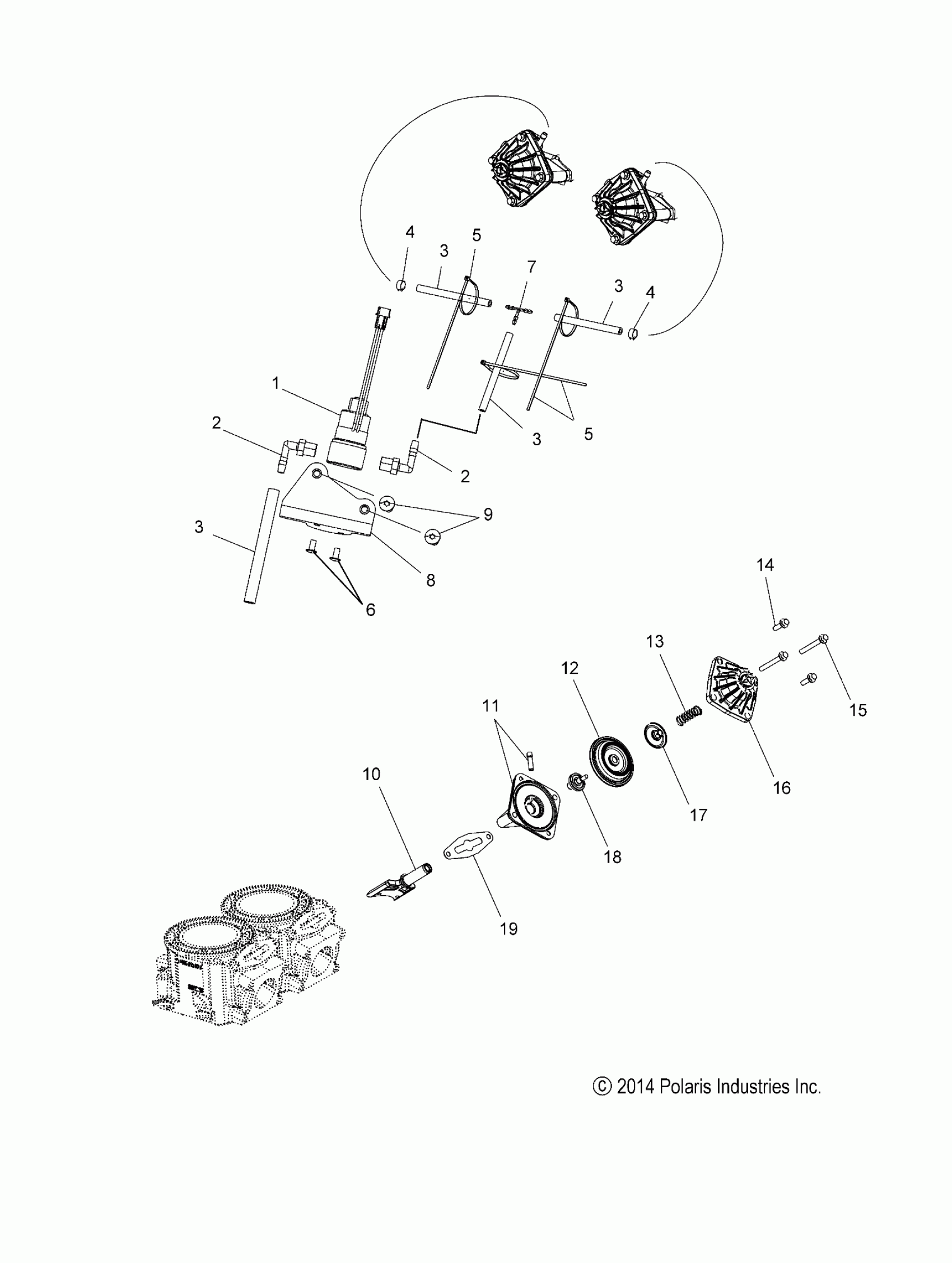 4
5
3
7
3
4
1
2
3
5
2
9
3
8
6
14
13
12
15
11
16
10
17
18
19
© 2014 Polaris Industries Inc.