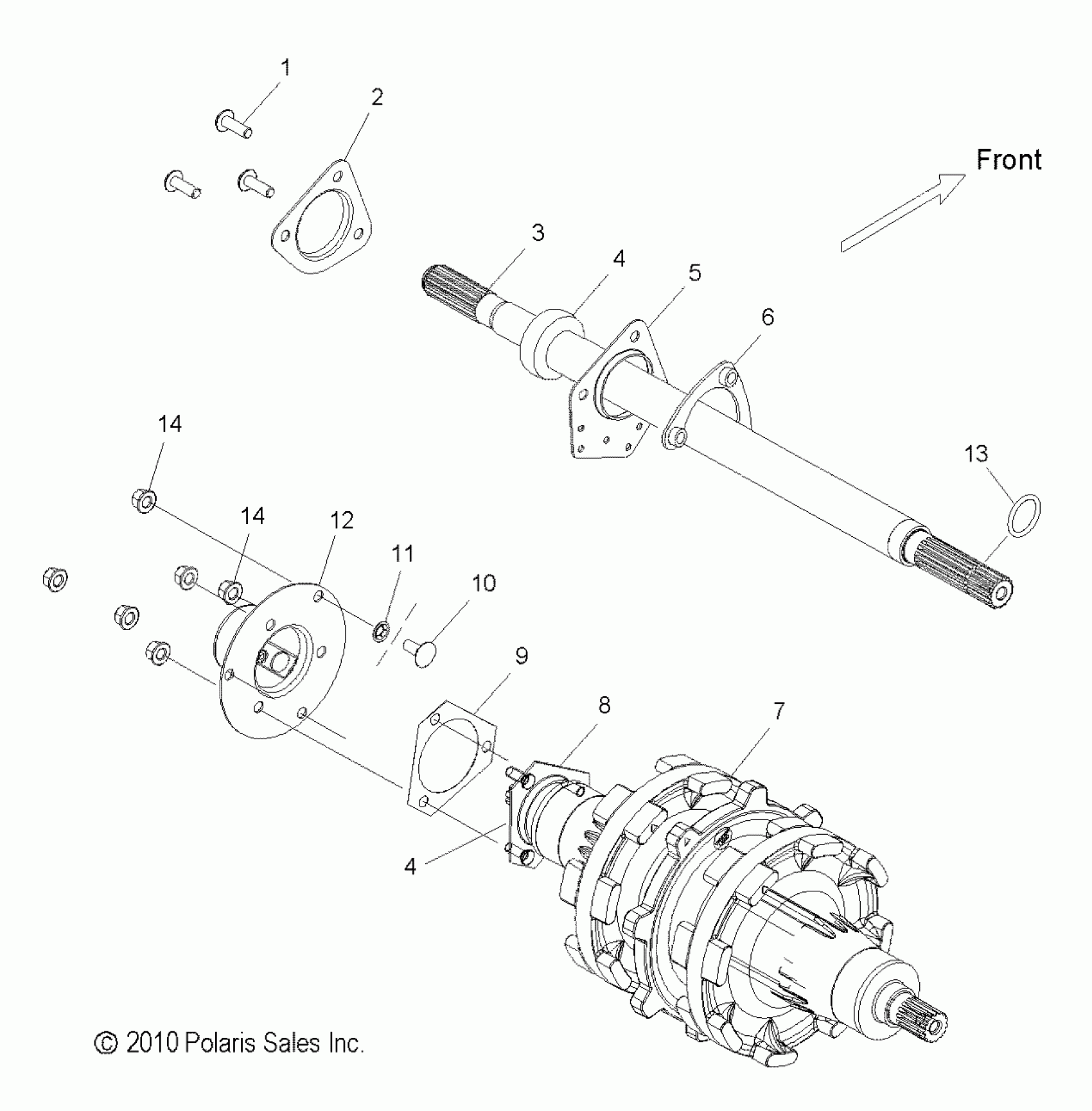 1
2
Front
3
4
5
6
14
13
14
12
11
10
9
8
7
4
© 2010 Polaris Sales Inc.