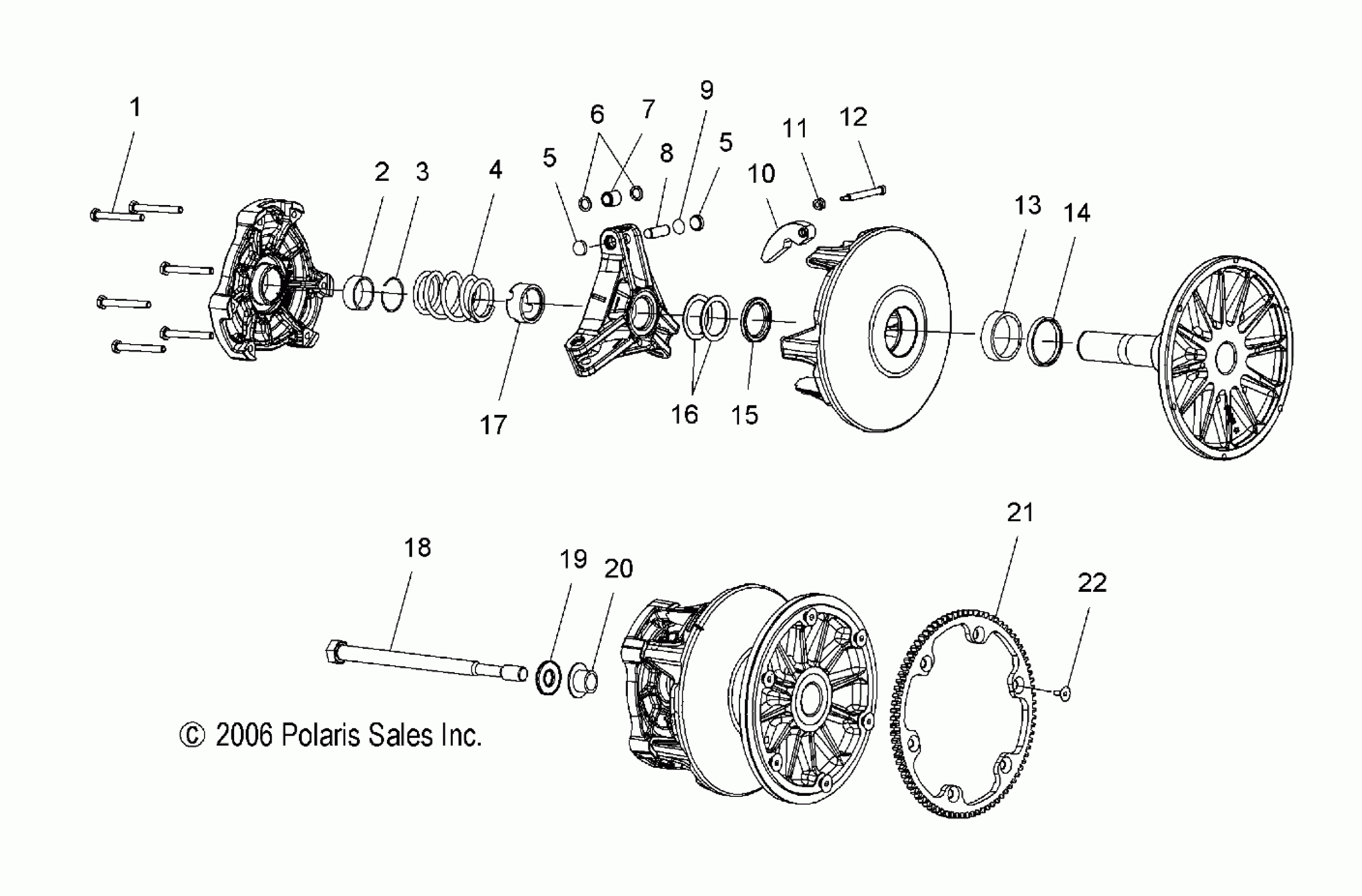 1
2
3
4
5
6
7
8
9
5
10
11
12
13
14
17
16
15
18
19
20
21
22
© 2006 Polaris Sales Inc.