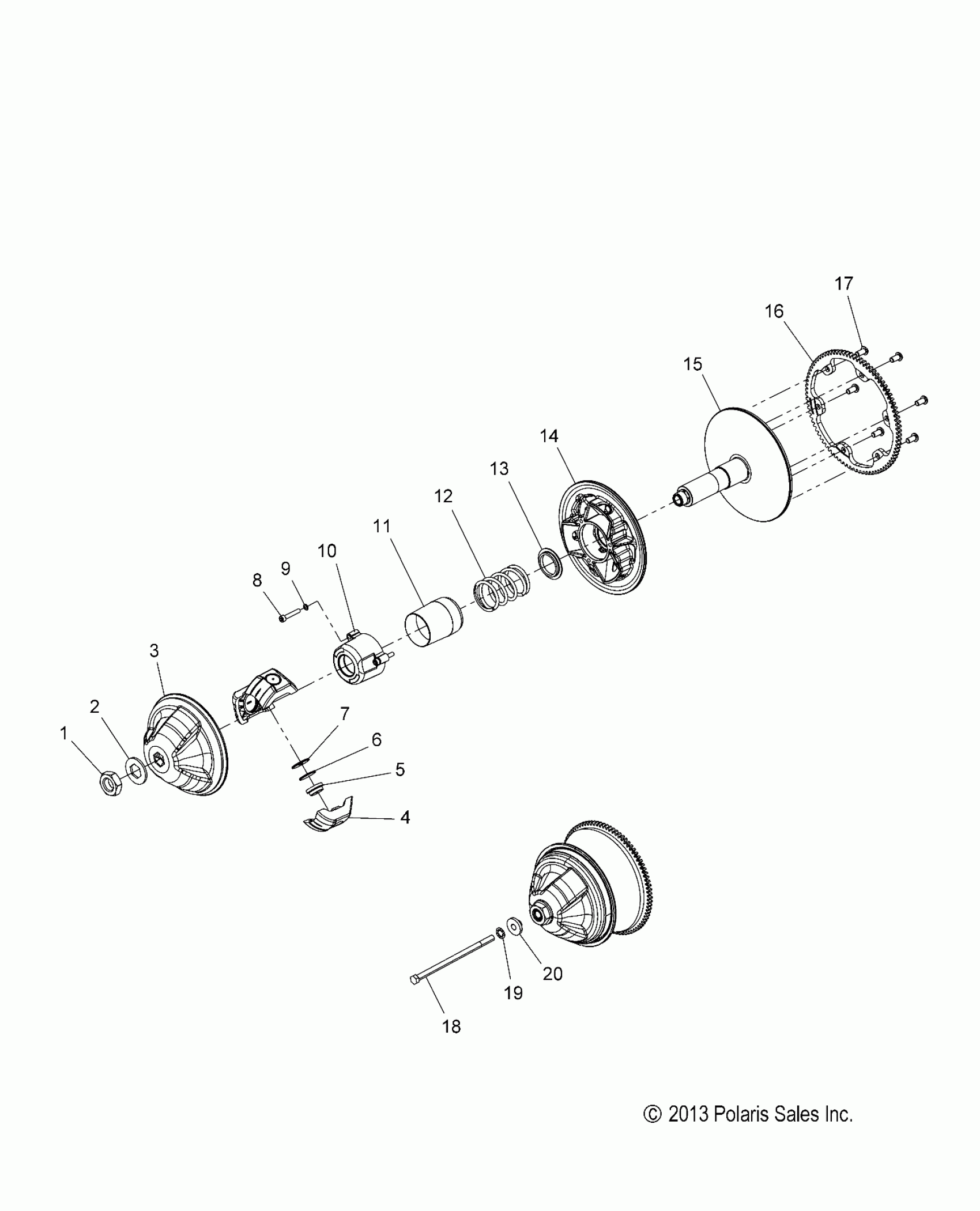 17
16
15
14
13
12
11
10
9
8
3
2
1
7
6
5
4
20
19
18

© 2013 Polaris Sales Inc.