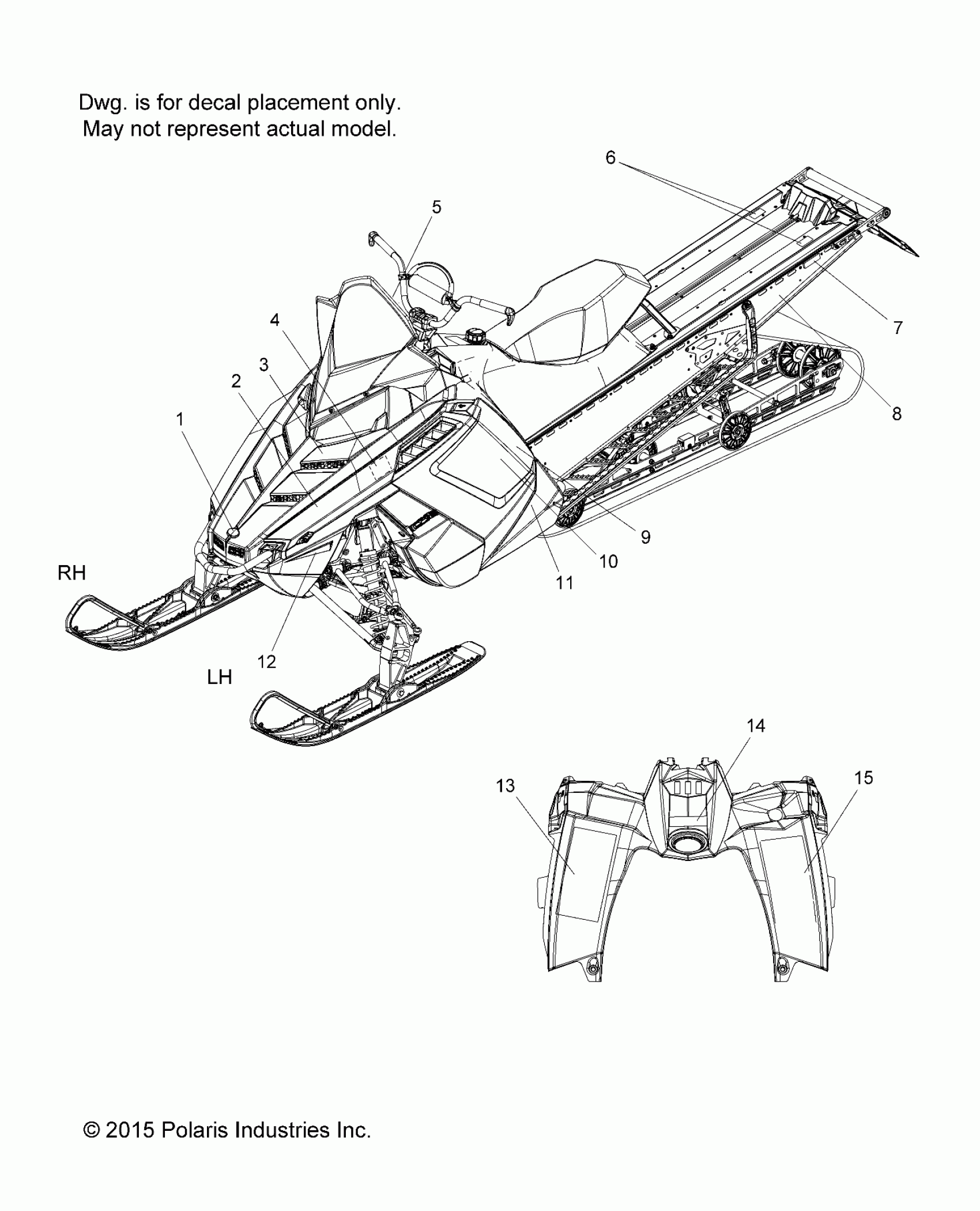 Dwg. is for decal placement only.
May not represent actual model.

6

5

4

3

2

1

7

8

9

10

11

RH

12

LH

14

13

15

© 2015 Polaris Industries Inc.