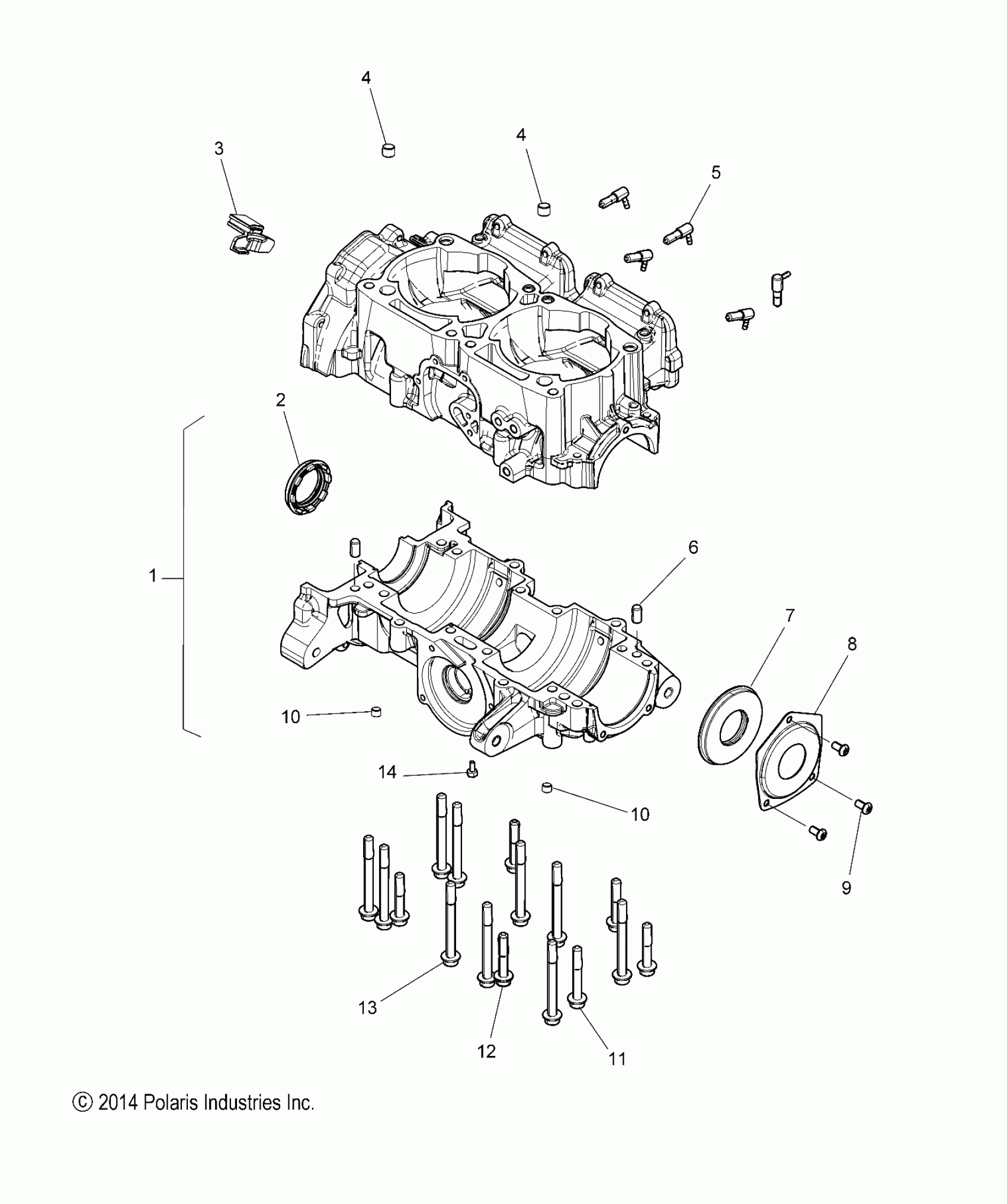 4
3
4
5
2
1
6
7
8
10
14
10
9
13
12
11
© 2014 Polaris Industries Inc.