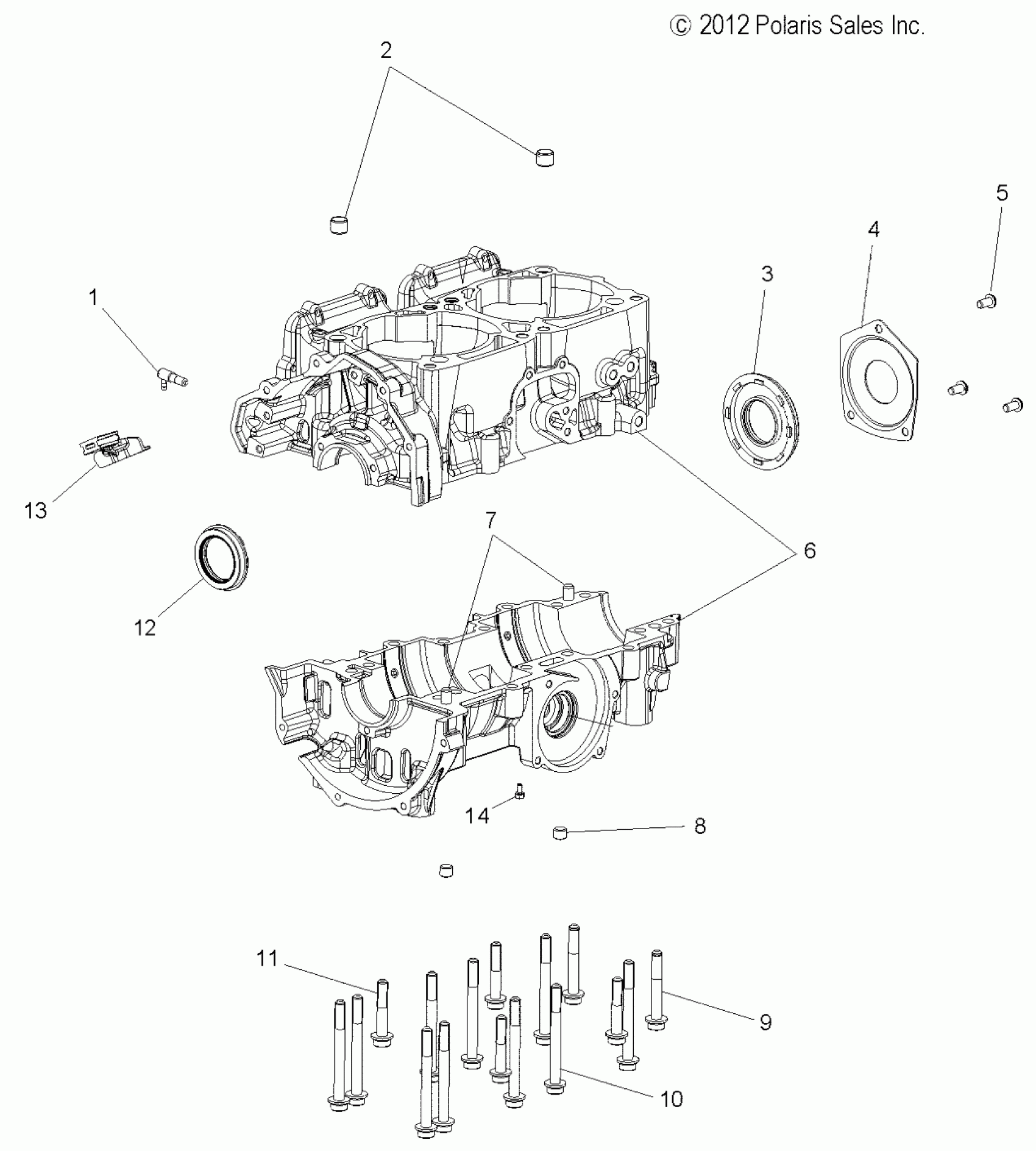 © 2012 Polaris Sales Inc.

2

5

4

3

1

13

7

6

12

14

8

11

9

10