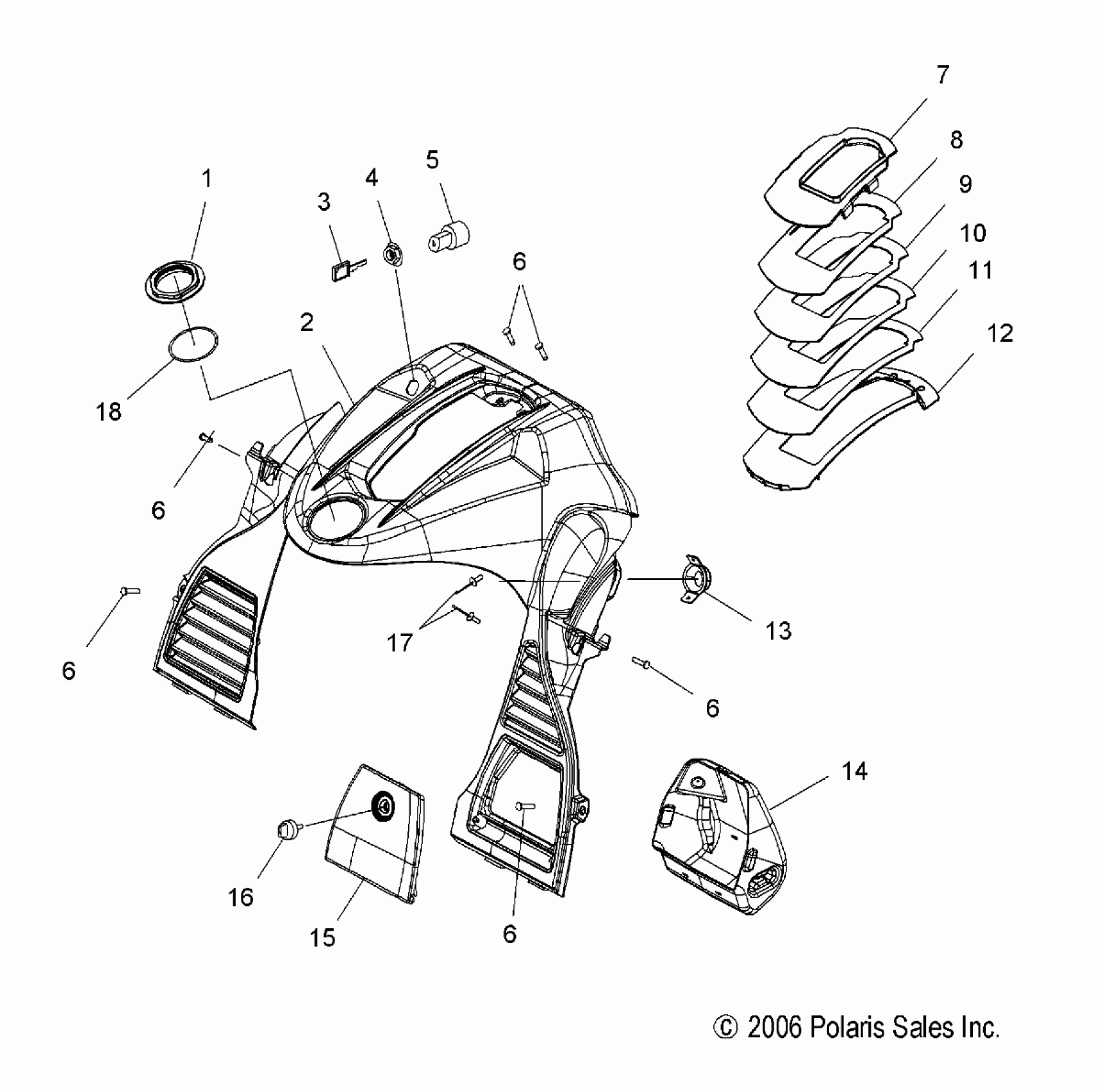 7
8
9
10
11
12
1
3
4
5
6
2
18
6
6
17
13
6
14
16
15
6
© 2006 Polaris Sales Inc.