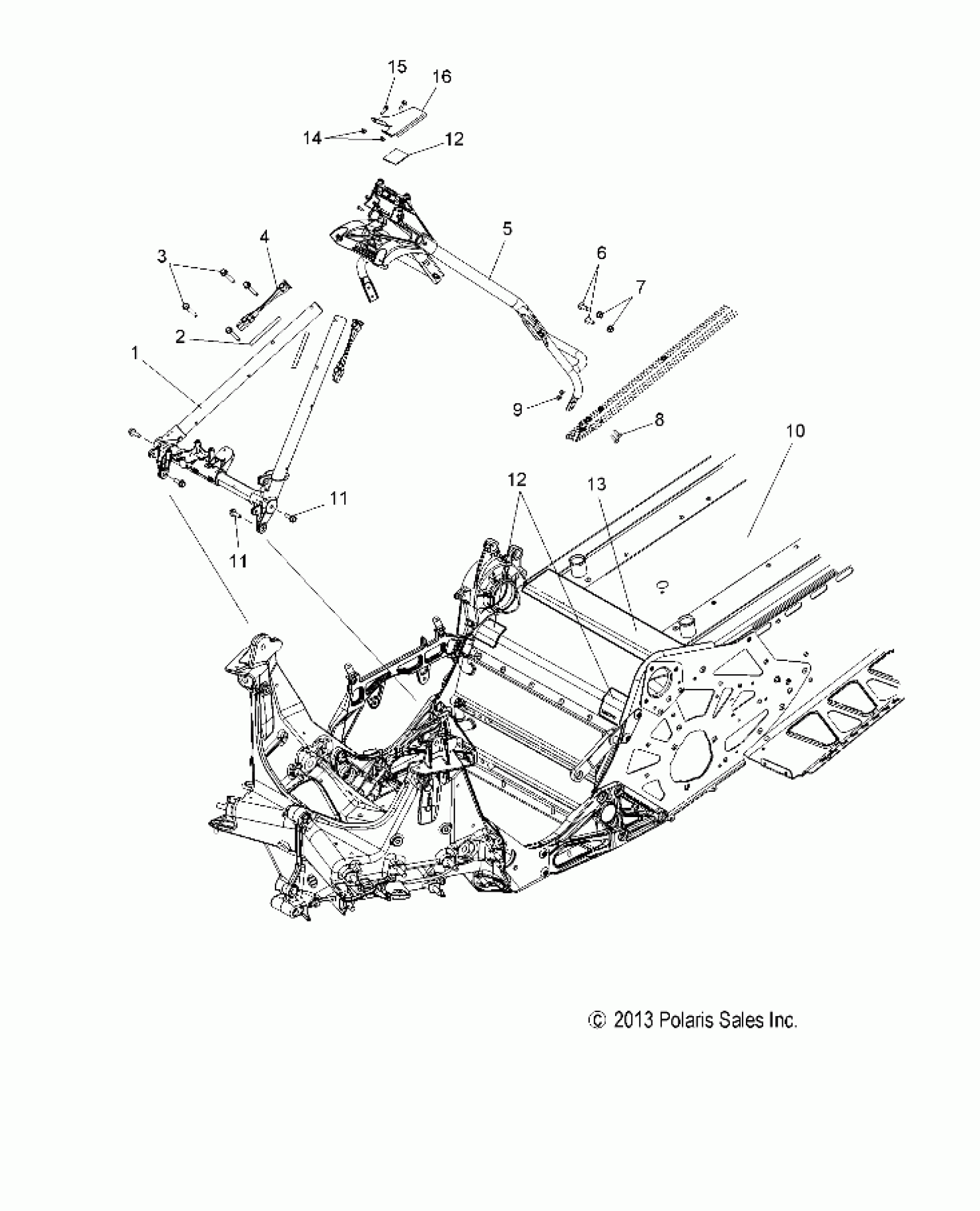 15
16
14
12
5
3
4
6
7
2
1
9
8
10
12
13
11
11
© 2013 Polaris Sales Inc.