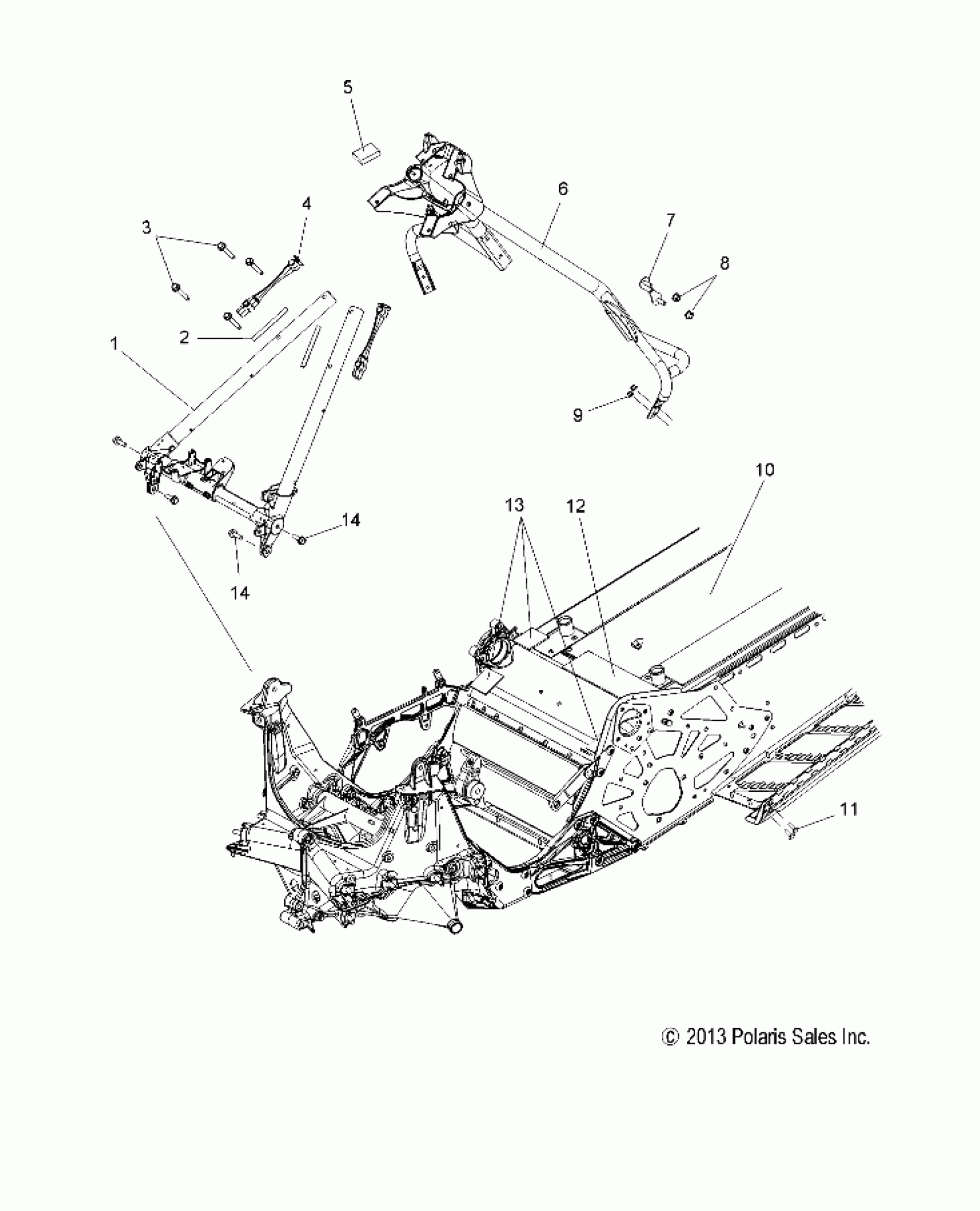 5

6

4

3

7

8

2

1

9

10

13

12

14

14

11

© 2013 Polaris Sales Inc.