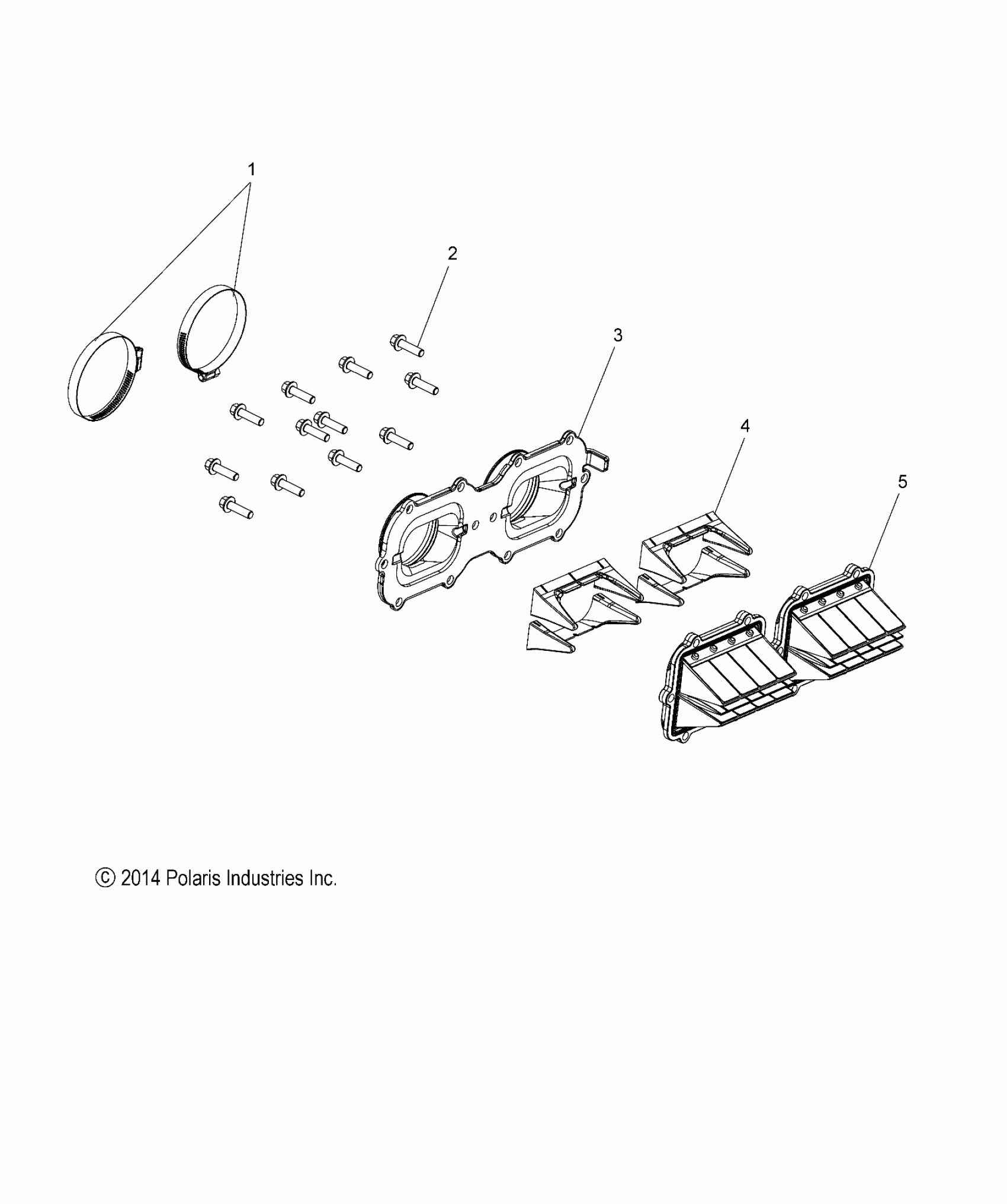 1

2

3

4

5

© 2014 Polaris Industries Inc.