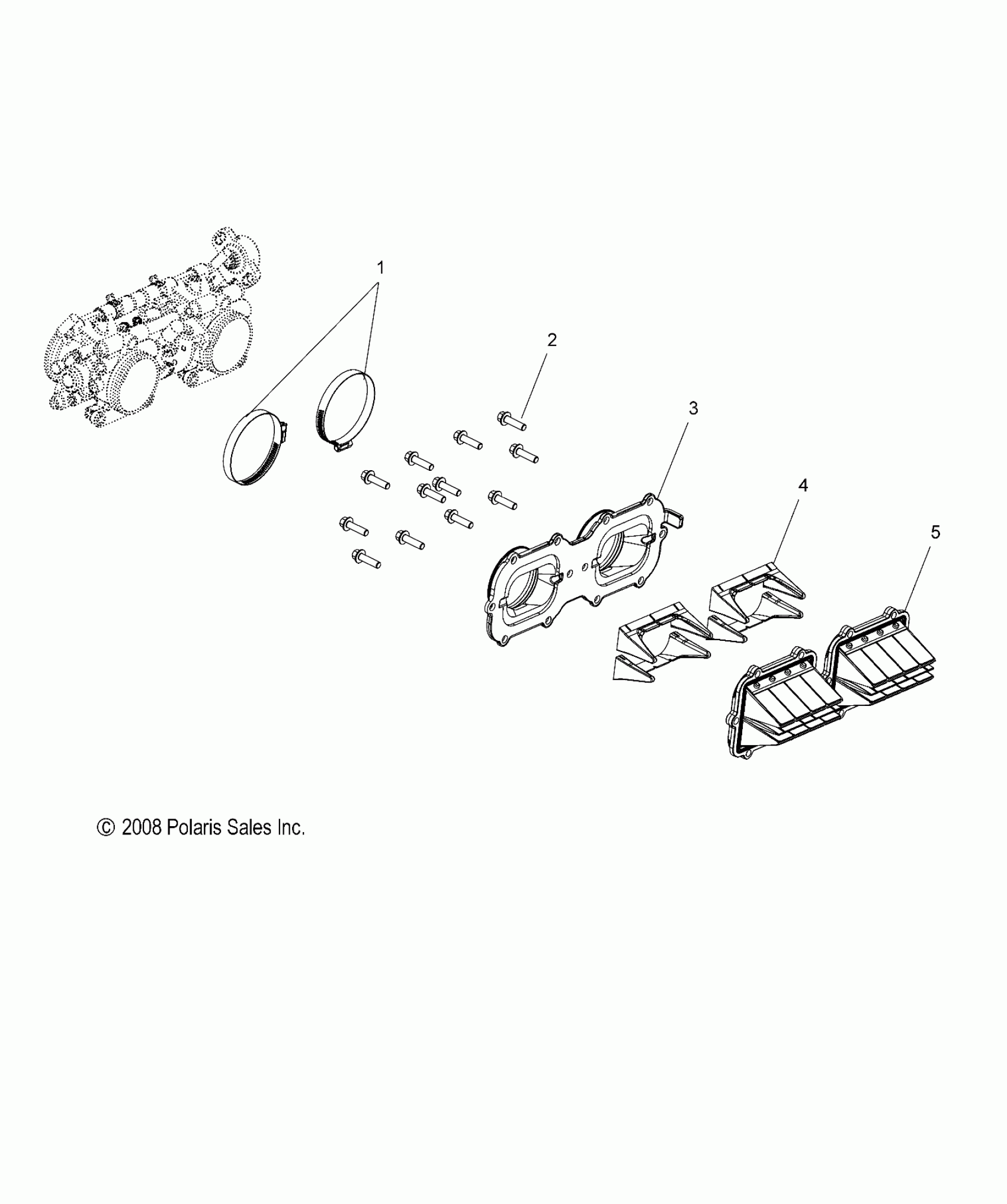 1

2

3

4

5

© 2008 Polaris Sales Inc.