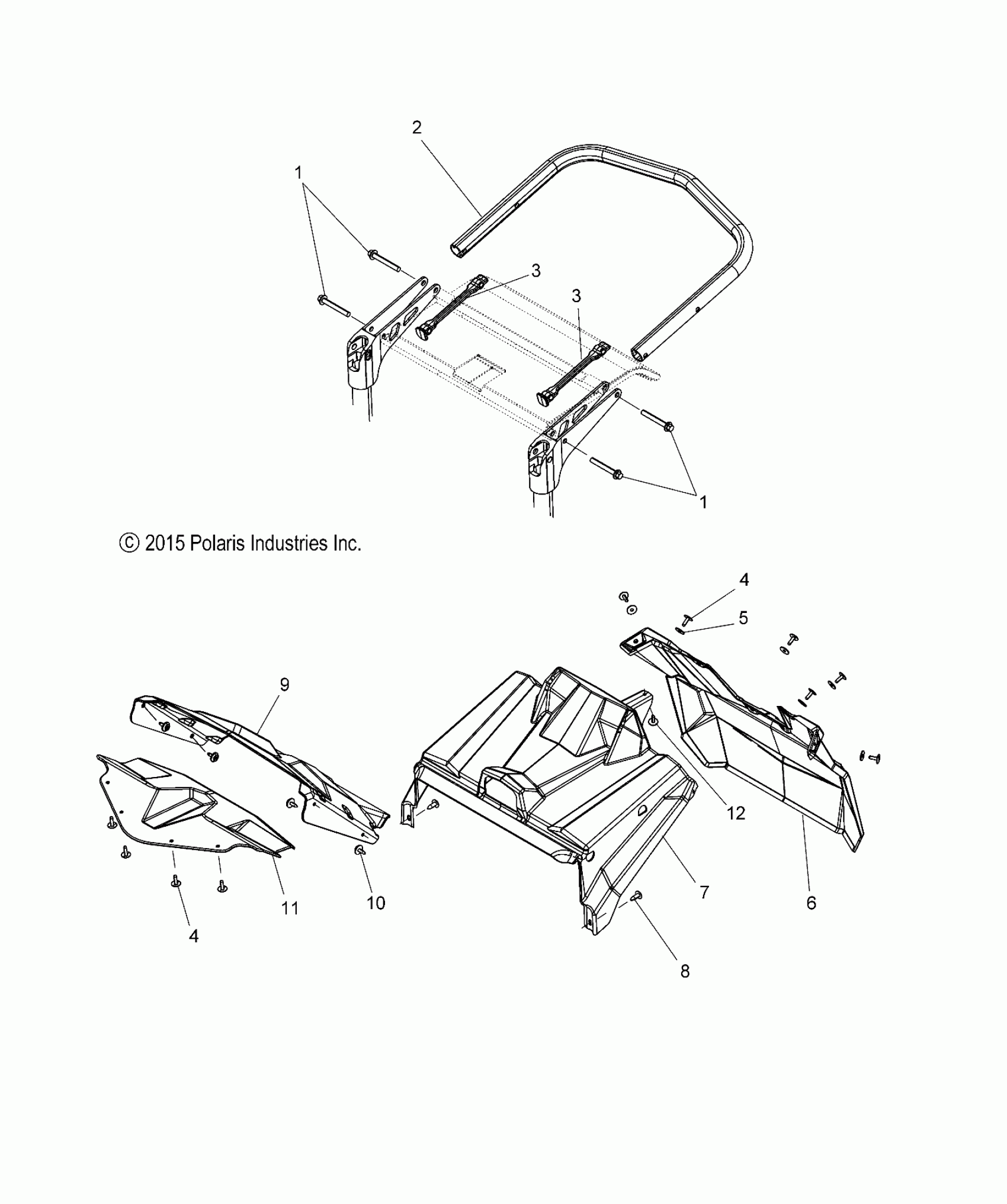 2

1

3

3

1

© 2015 Polaris Industries Inc.

4

5

9

12

11

10

7

6

4

8