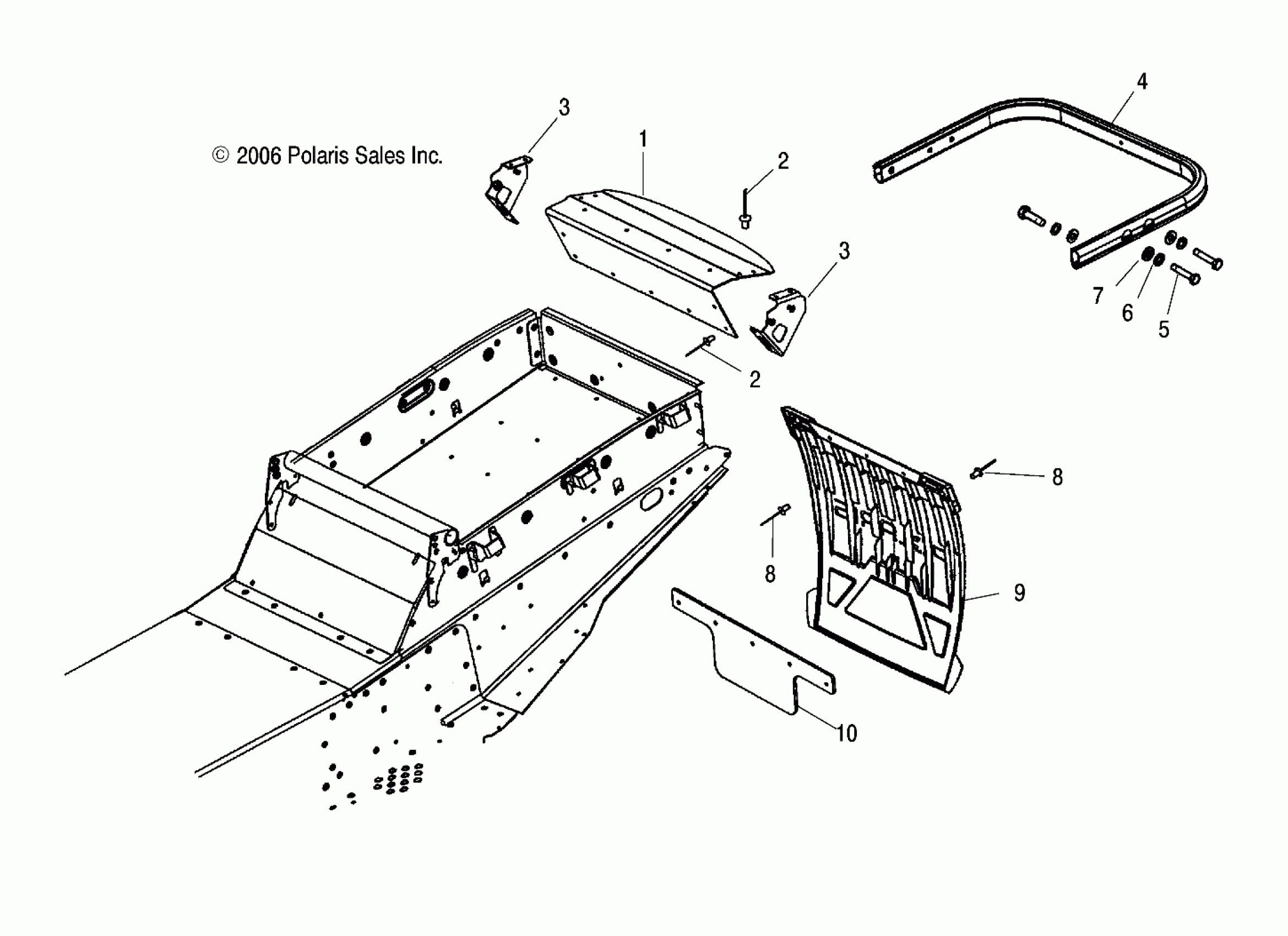 © 2006 Polaris Sales Inc.

3
1
2
4
3
7
6
5
2
8
8
9
10