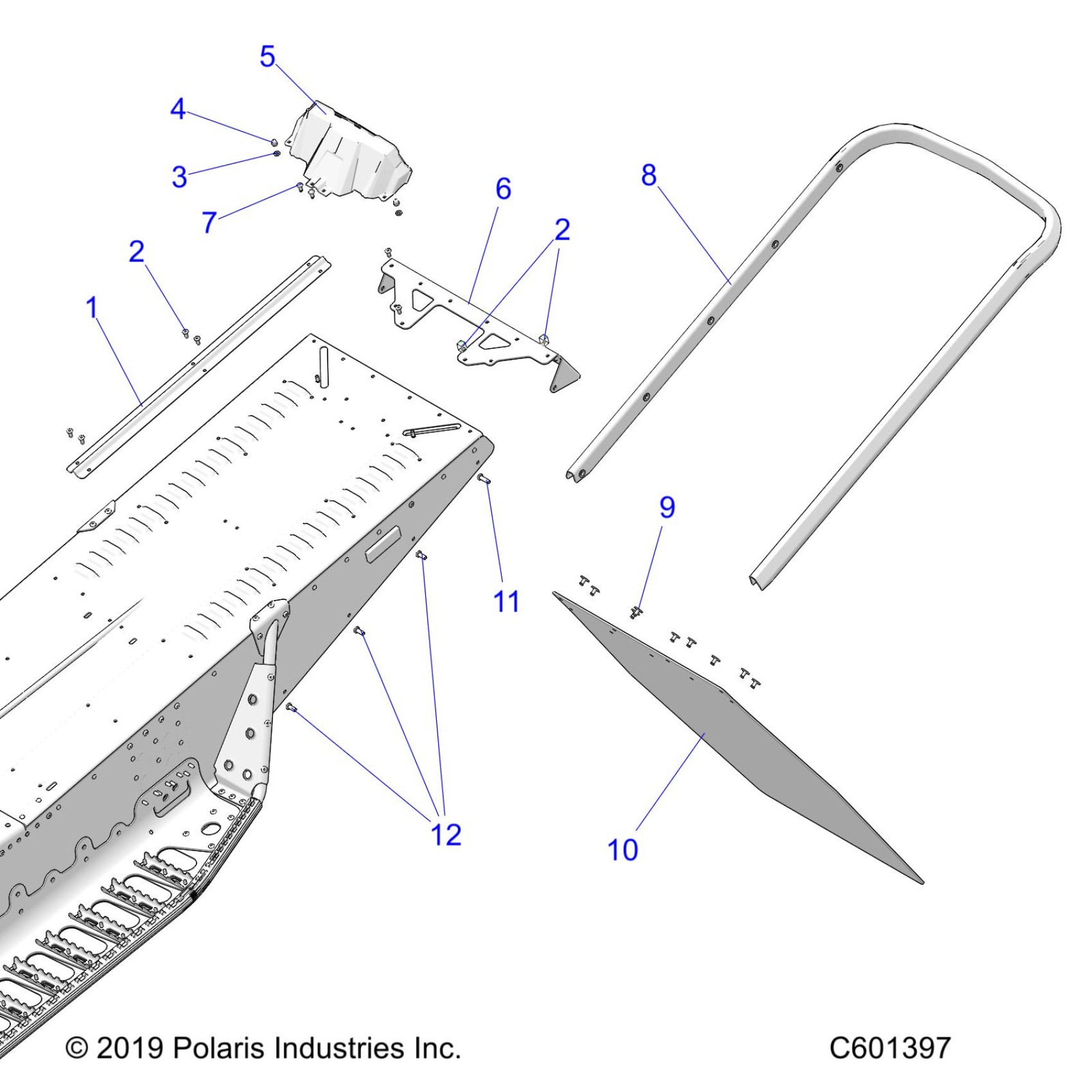 5
4
3
7
6
2
8
2
1
9
11
12
10
© 2019 Polaris Industries Inc.
C601397