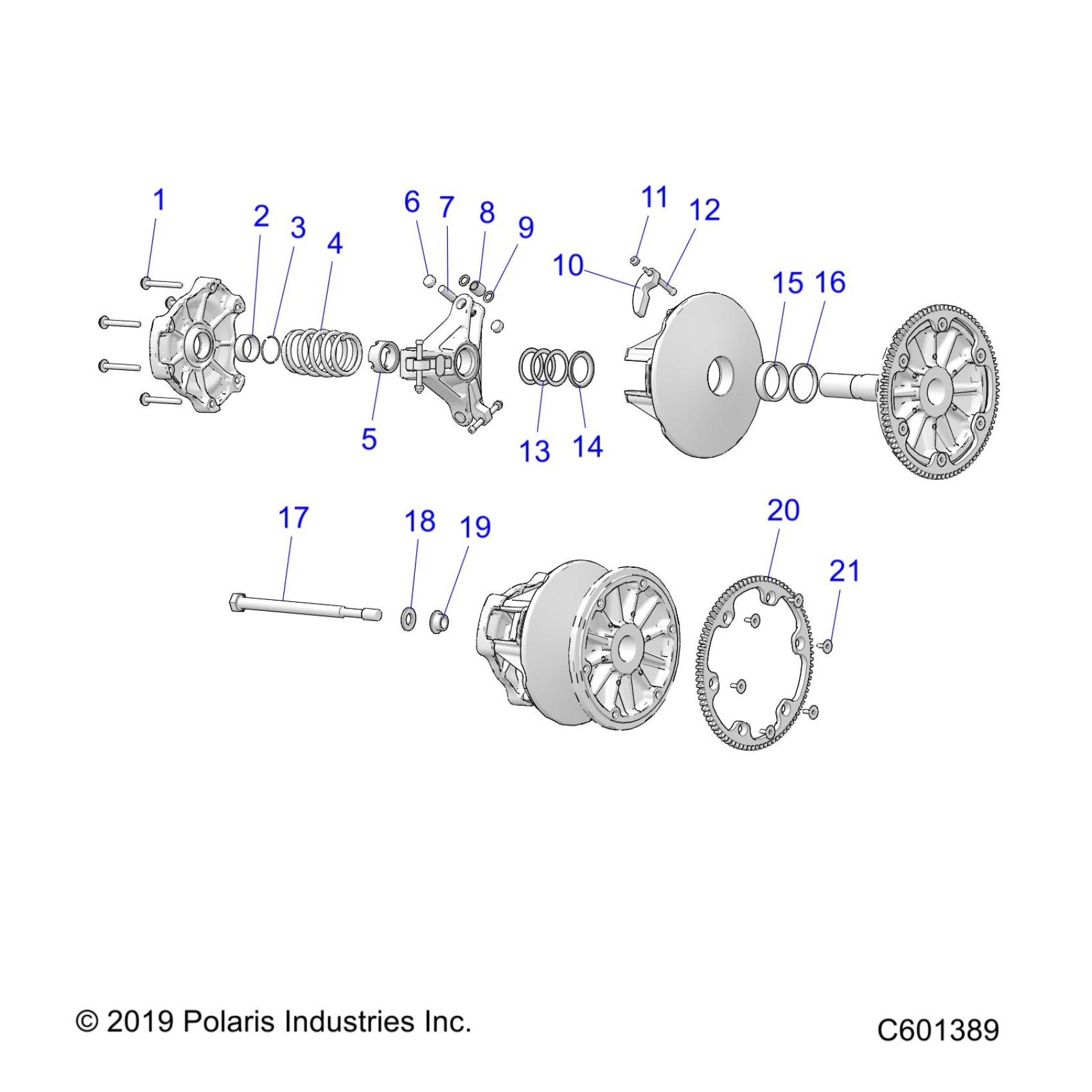 1
2
3
4
6
7
8
9
11
12
10
15
16
5
13
14
17
18
19
20
21

© 2019 Polaris Industries Inc.

C601389