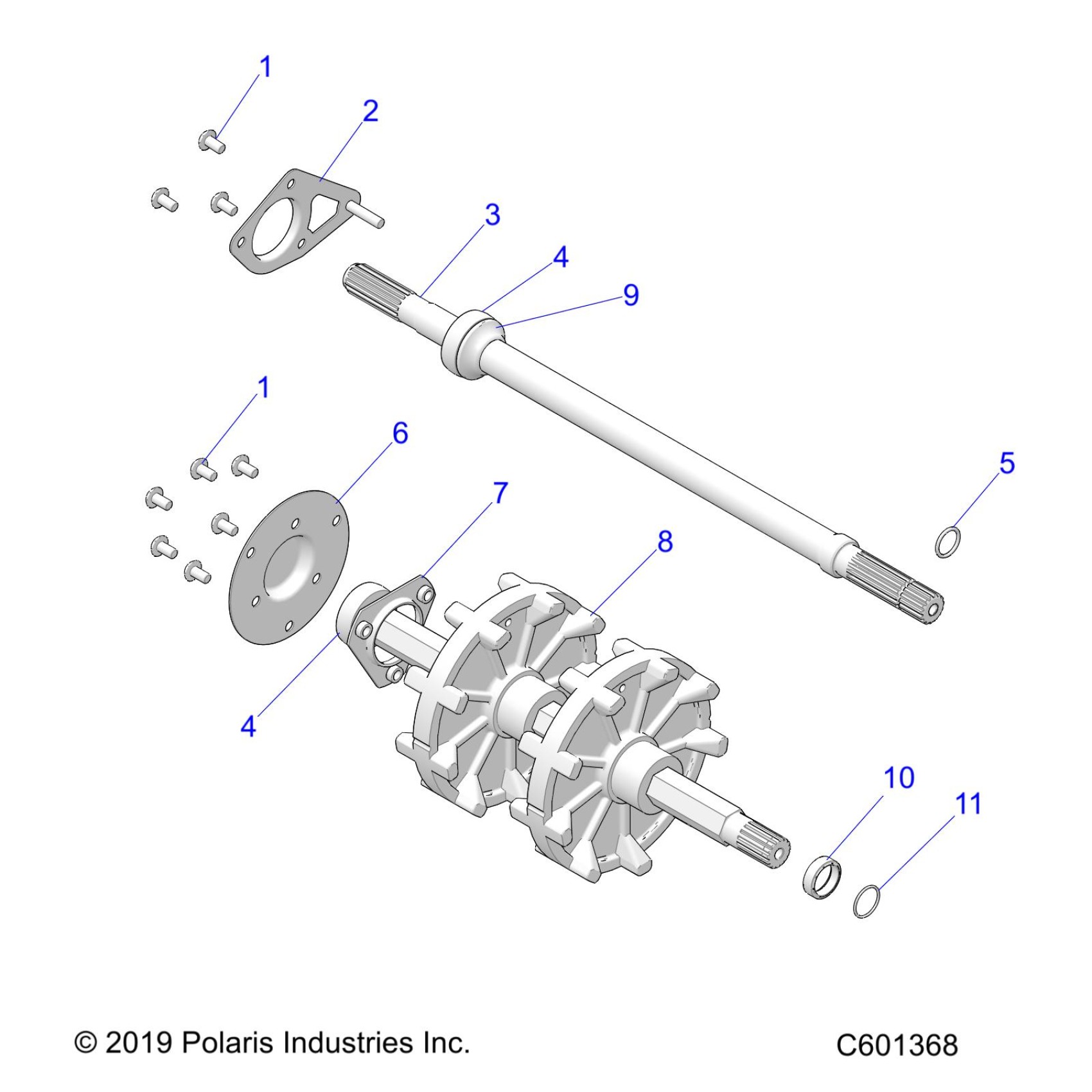 1
2
3
4
9
1
6
5
7
8
4
10
11

© 2019 Polaris Industries Inc.

C601368