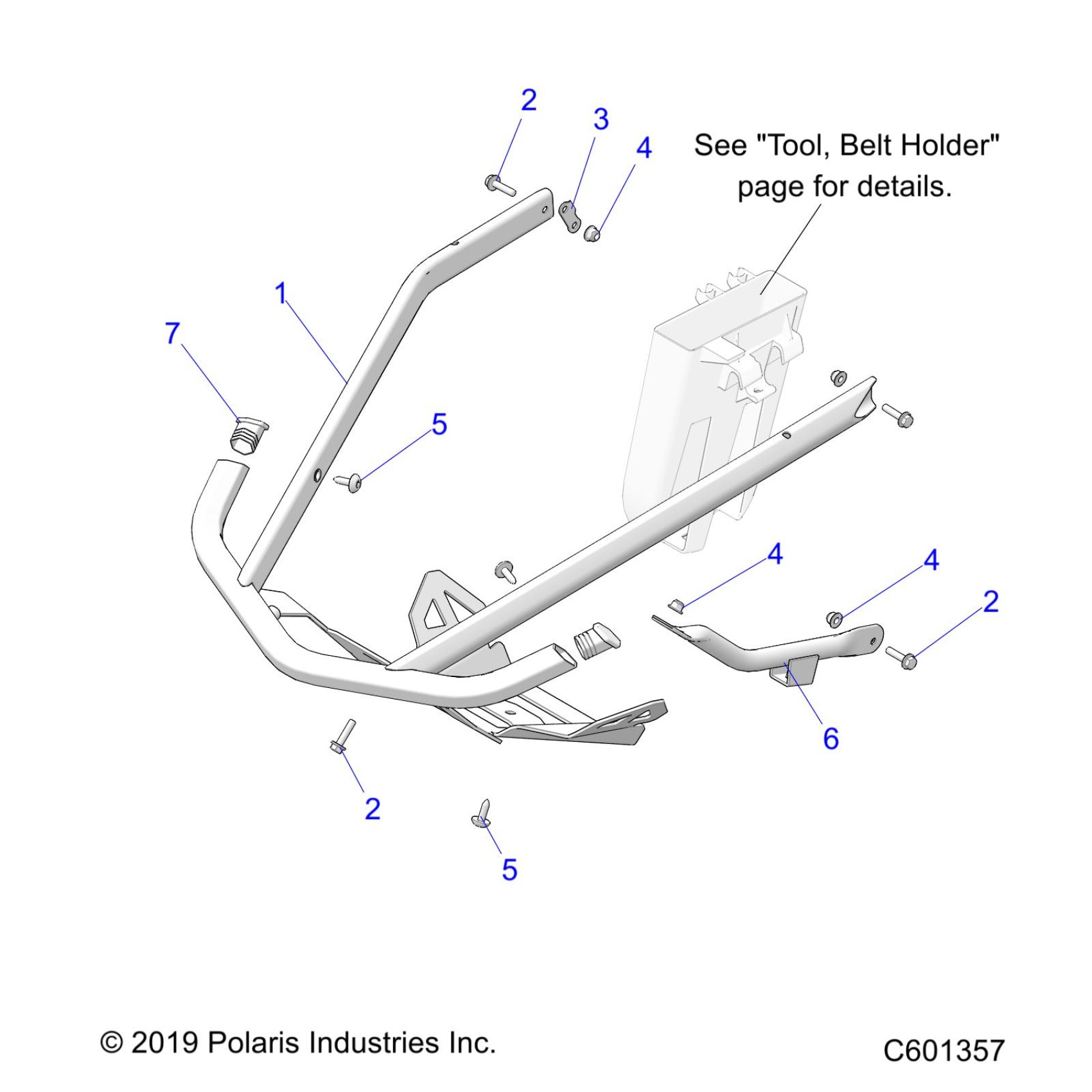 2

3

4

See "Tool, Belt Holder" page for details.

1

7

5

4

4

2

6

2

5

© 2019 Polaris Industries Inc.

C601357