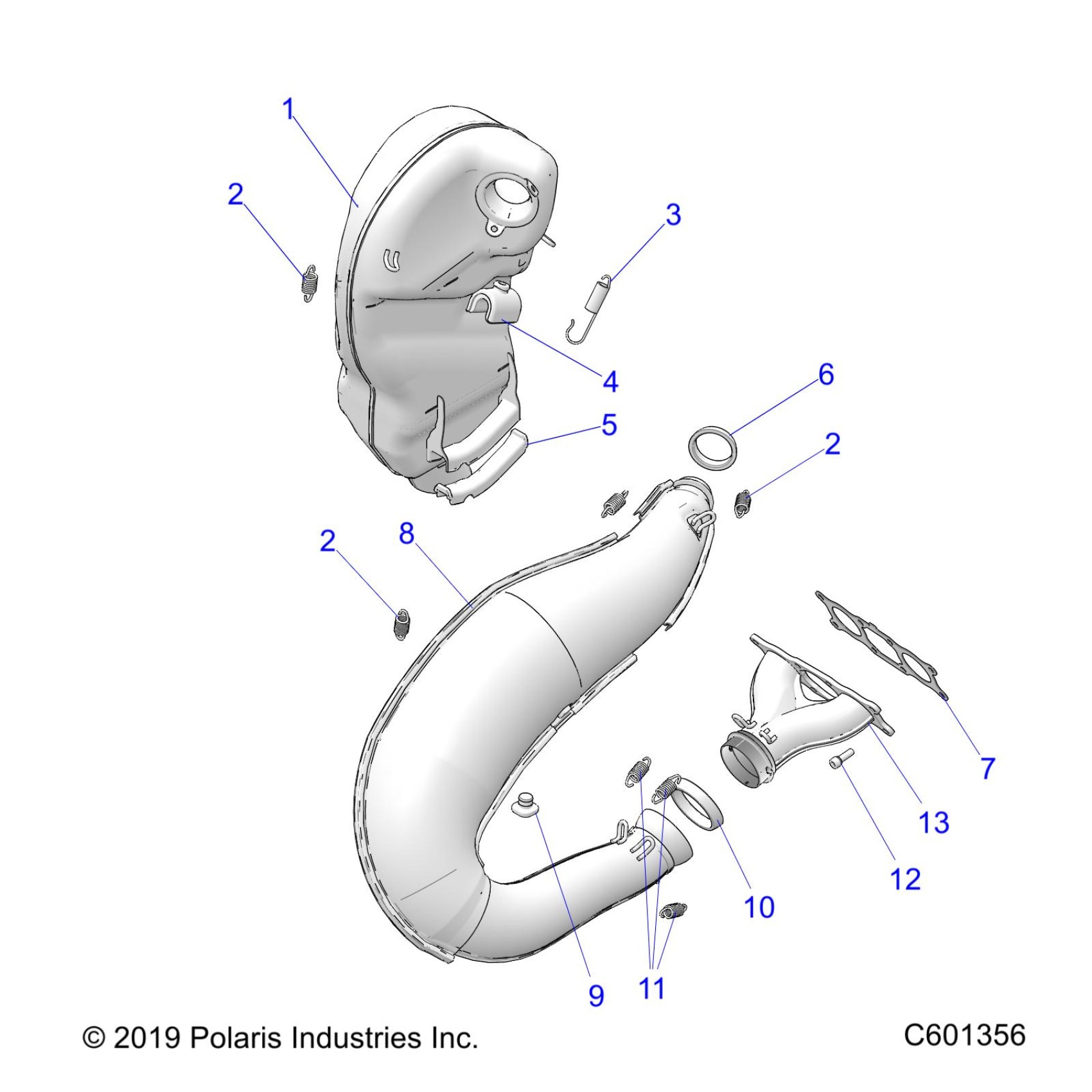 1
2
3
4
6
5
2
2
8
7
13
12
10
9
11
© 2019 Polaris Industries Inc.
C601356