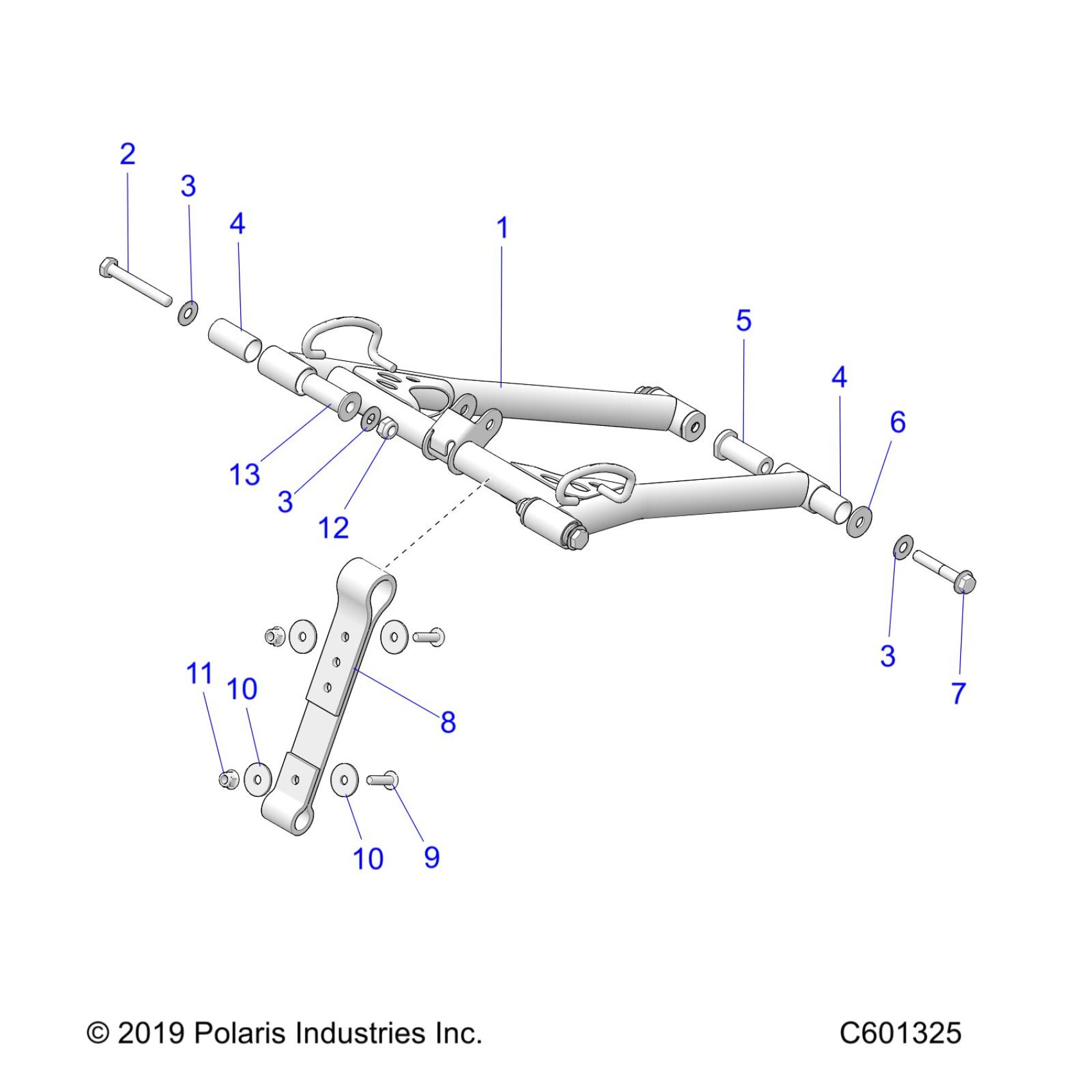 2
3
4
1
5
4
6
13
3
12
3
7
11
10
8
10
9

© 2019 Polaris Industries Inc.

C601325