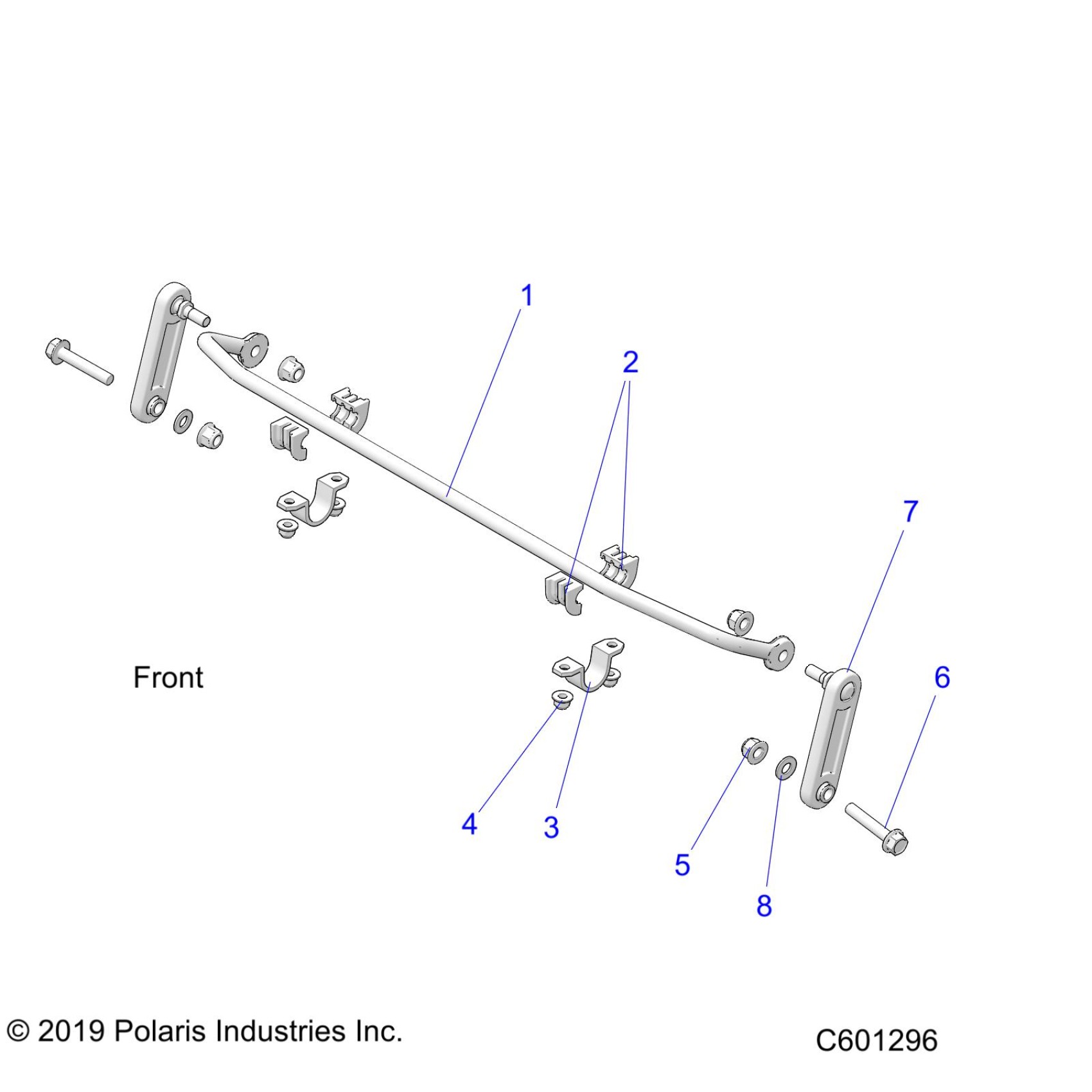 1

2

7

Front

6

4

3

5

8

© 2019 Polaris Industries Inc.

C601296