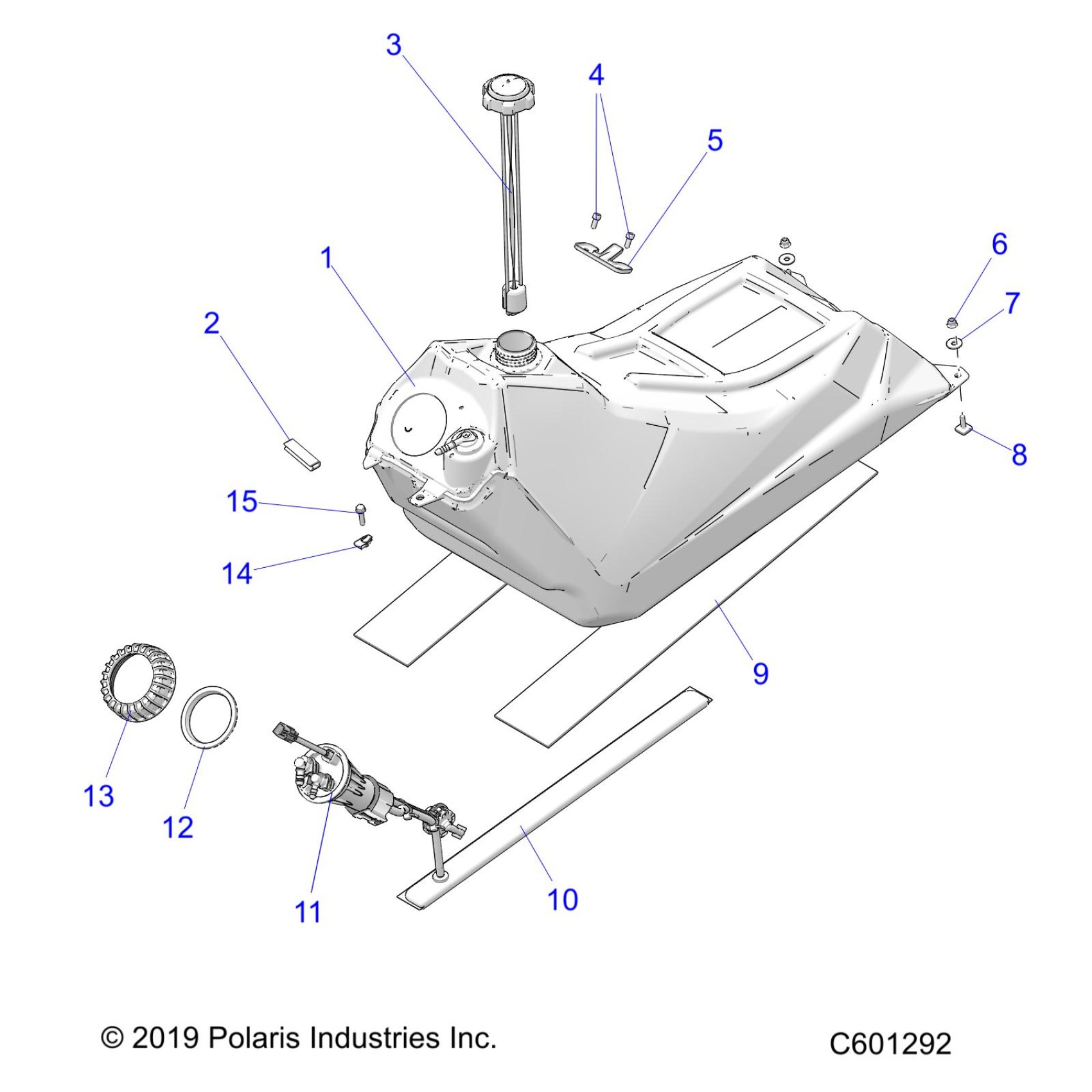 3

4

5

1

6

7

2

8

15

14

9

13

12

11

10

© 2019 Polaris Industries Inc.

C601292