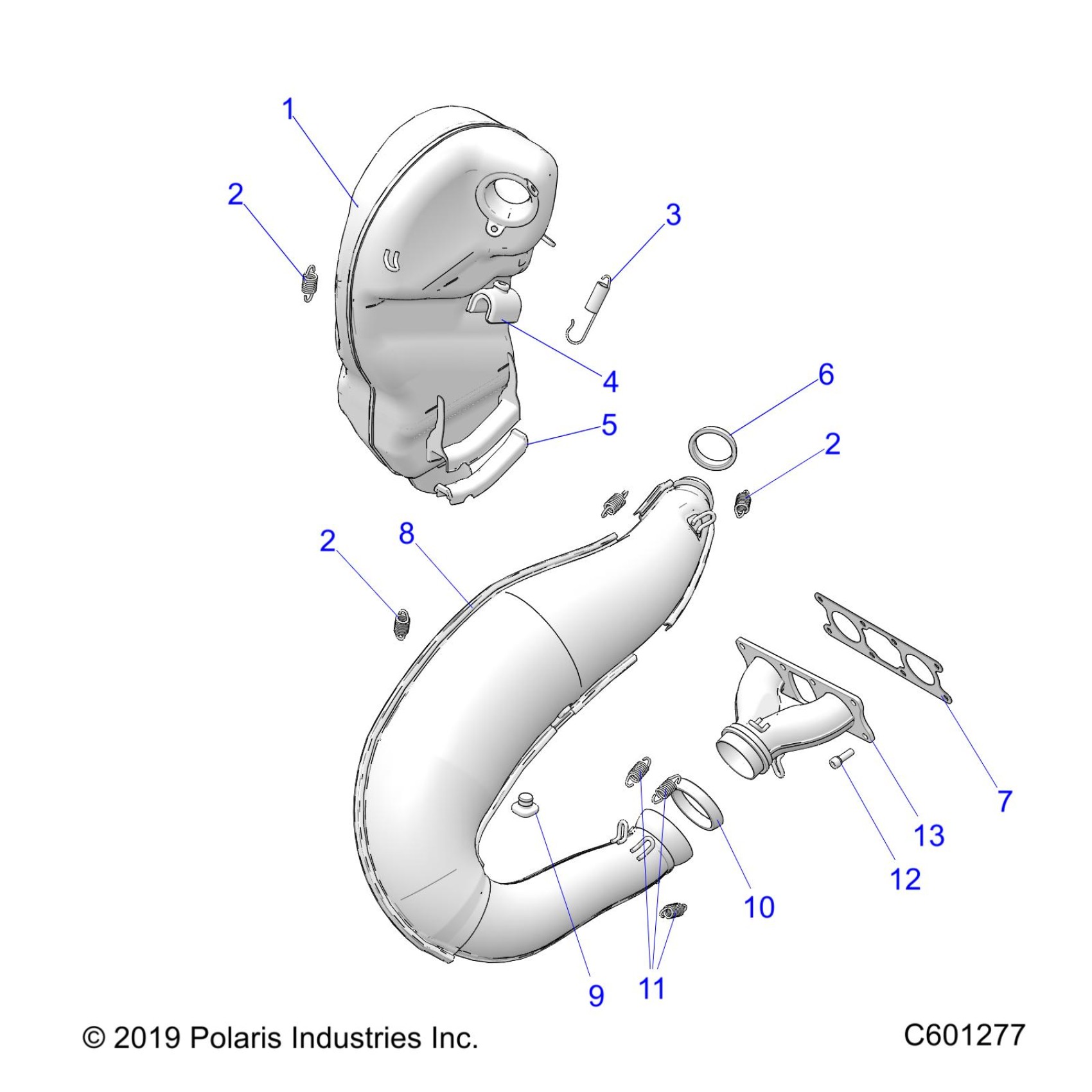 1

2

3

4

6

5

2

2

8

7

13

12

10

9

11

© 2019 Polaris Industries Inc.

C601277