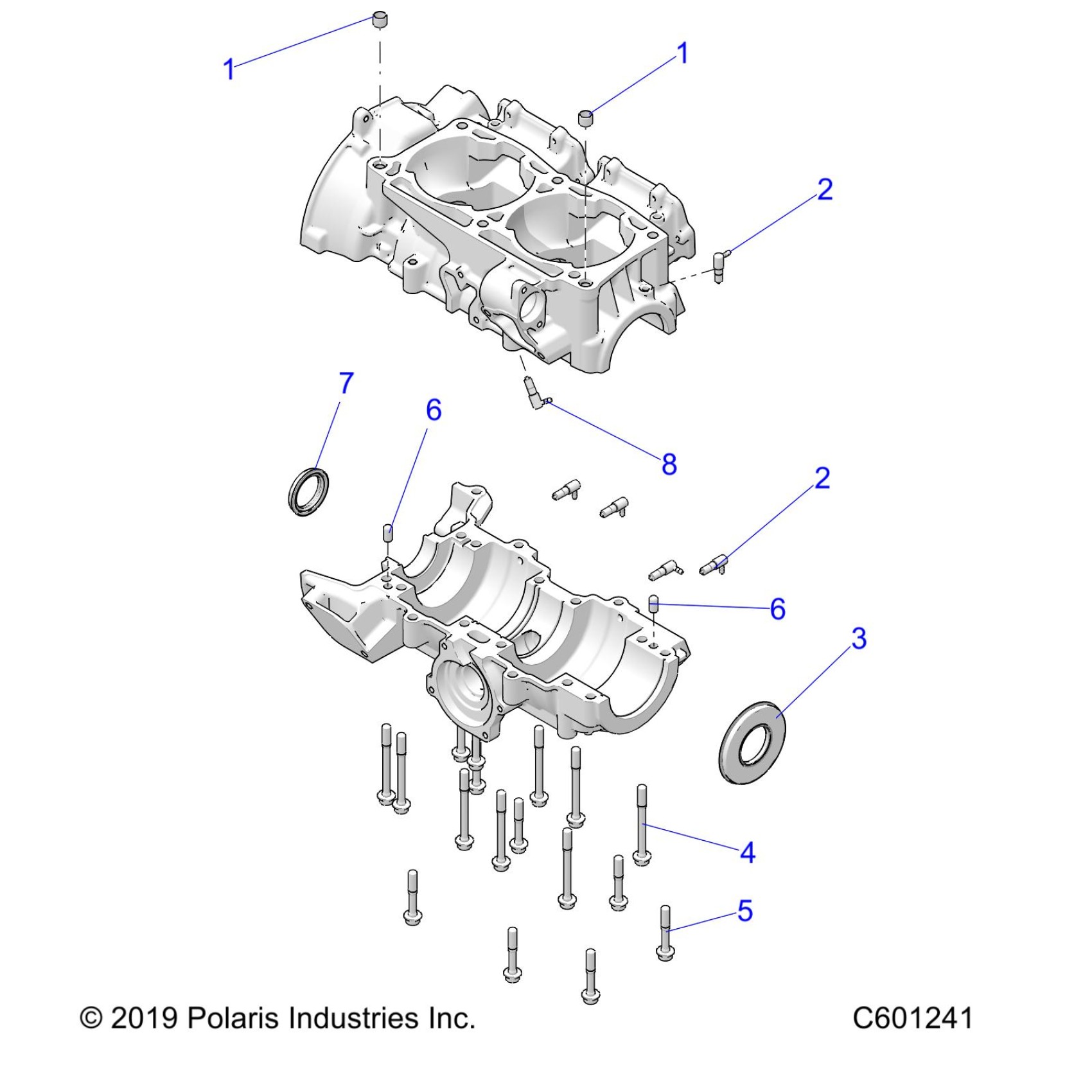 1

1

2

7

6

8

2

6

3

4

5

© 2019 Polaris Industries Inc.

C601241