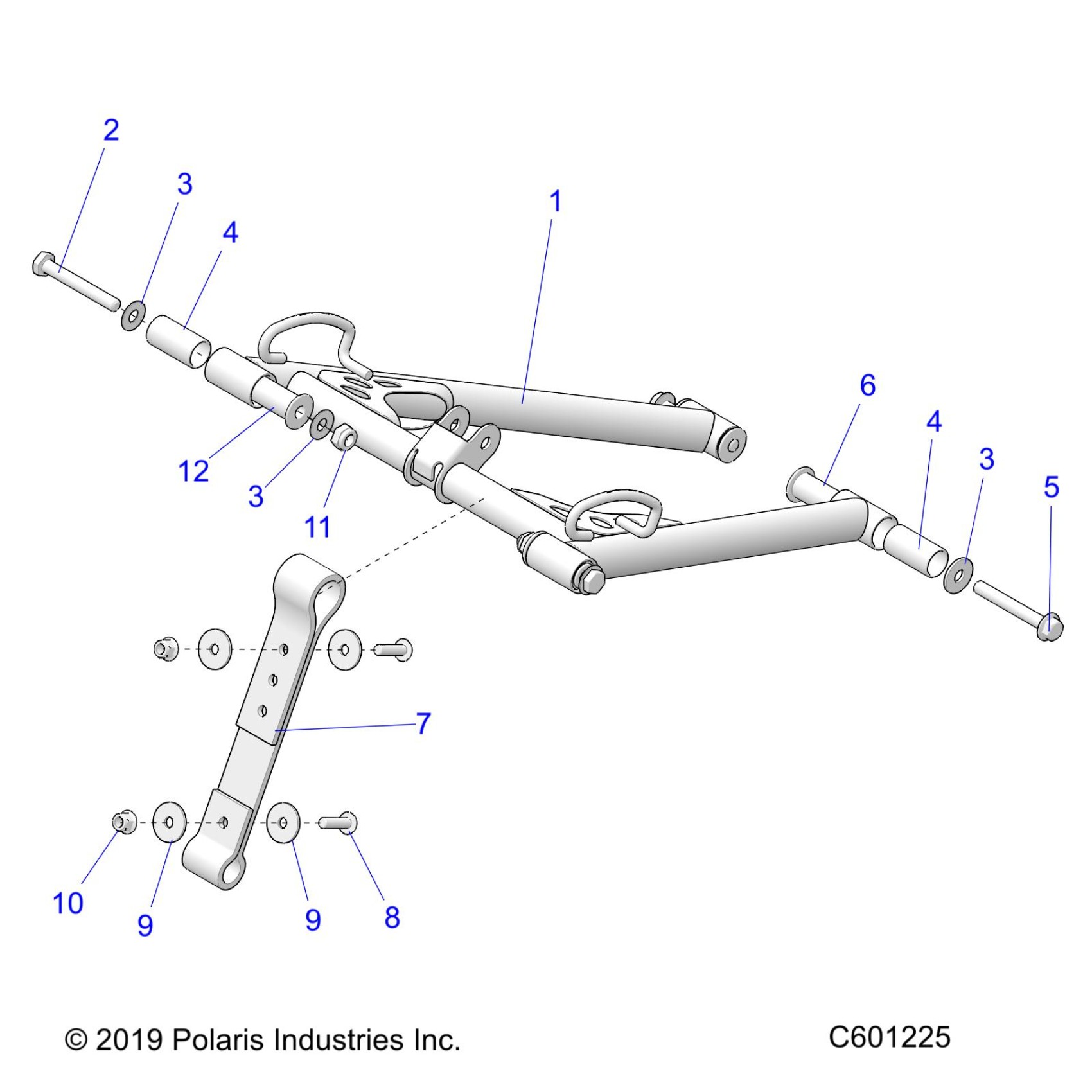 2
3
4
1
6
4
3
5
12
3
11
7
10
9
9
8

© 2019 Polaris Industries Inc.
C601225