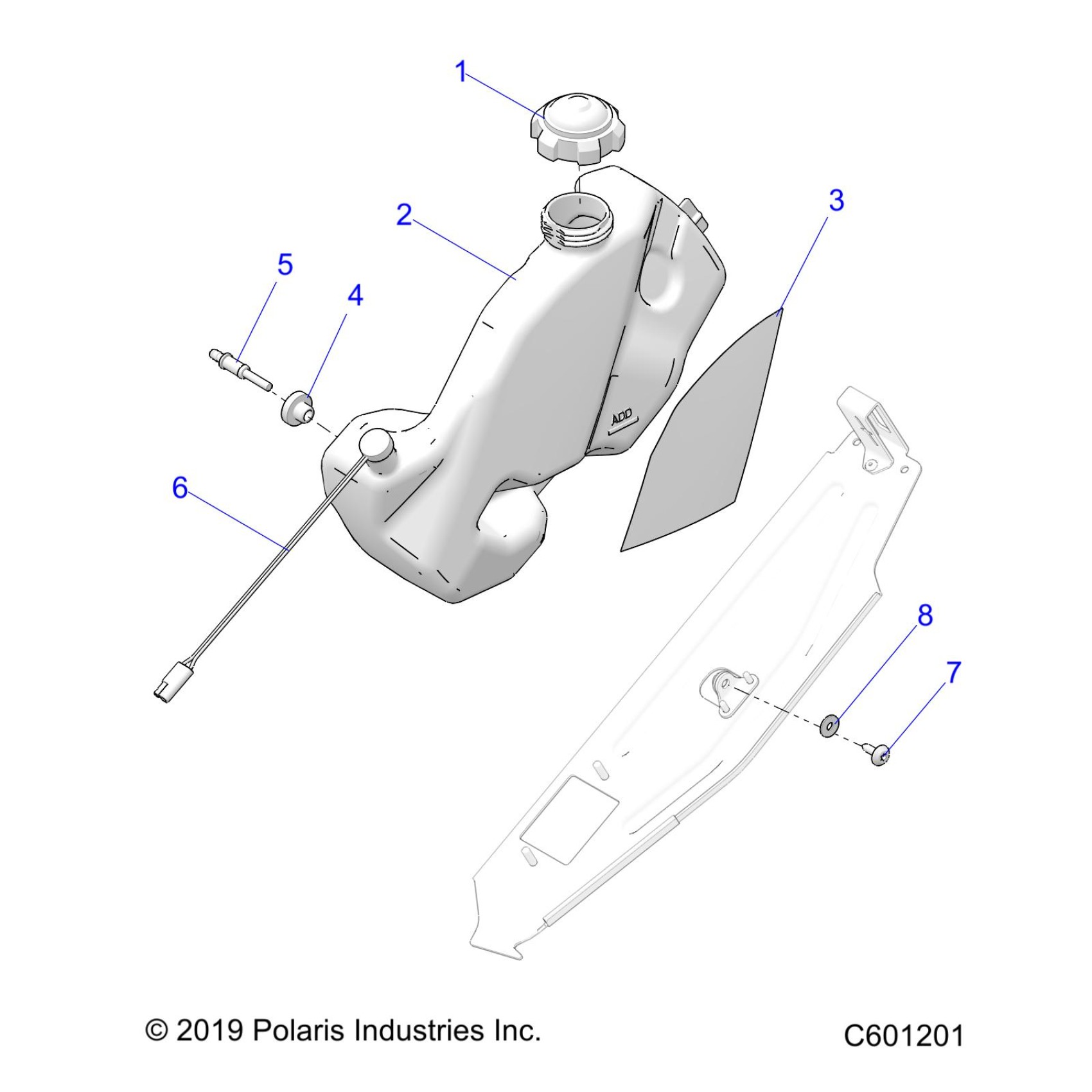 1

2

3

5

4

ADD

6

8

7

© 2019 Polaris Industries Inc.

C601201