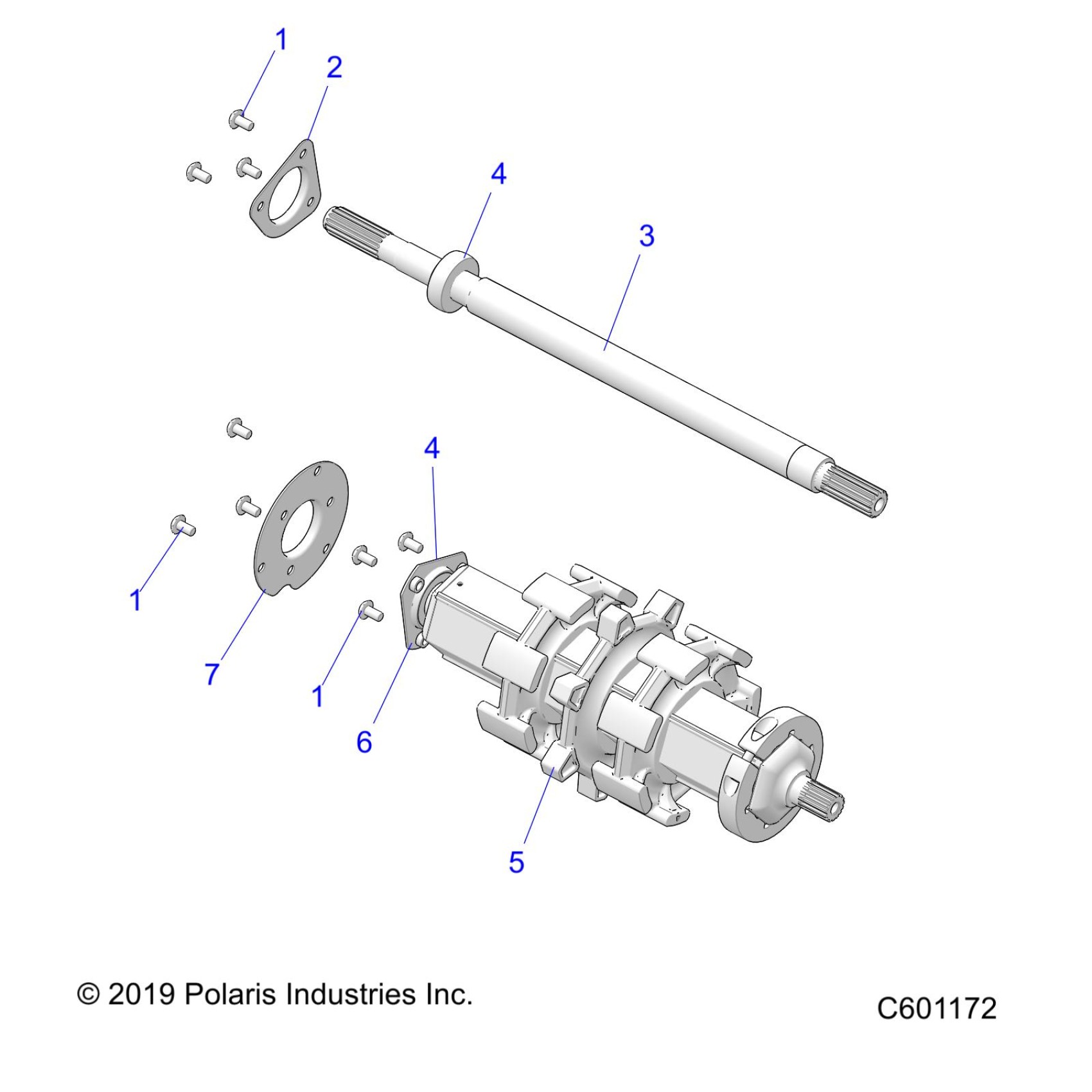 1
2
4
3
4
1
7
1
6
5

© 2019 Polaris Industries Inc.

C601172