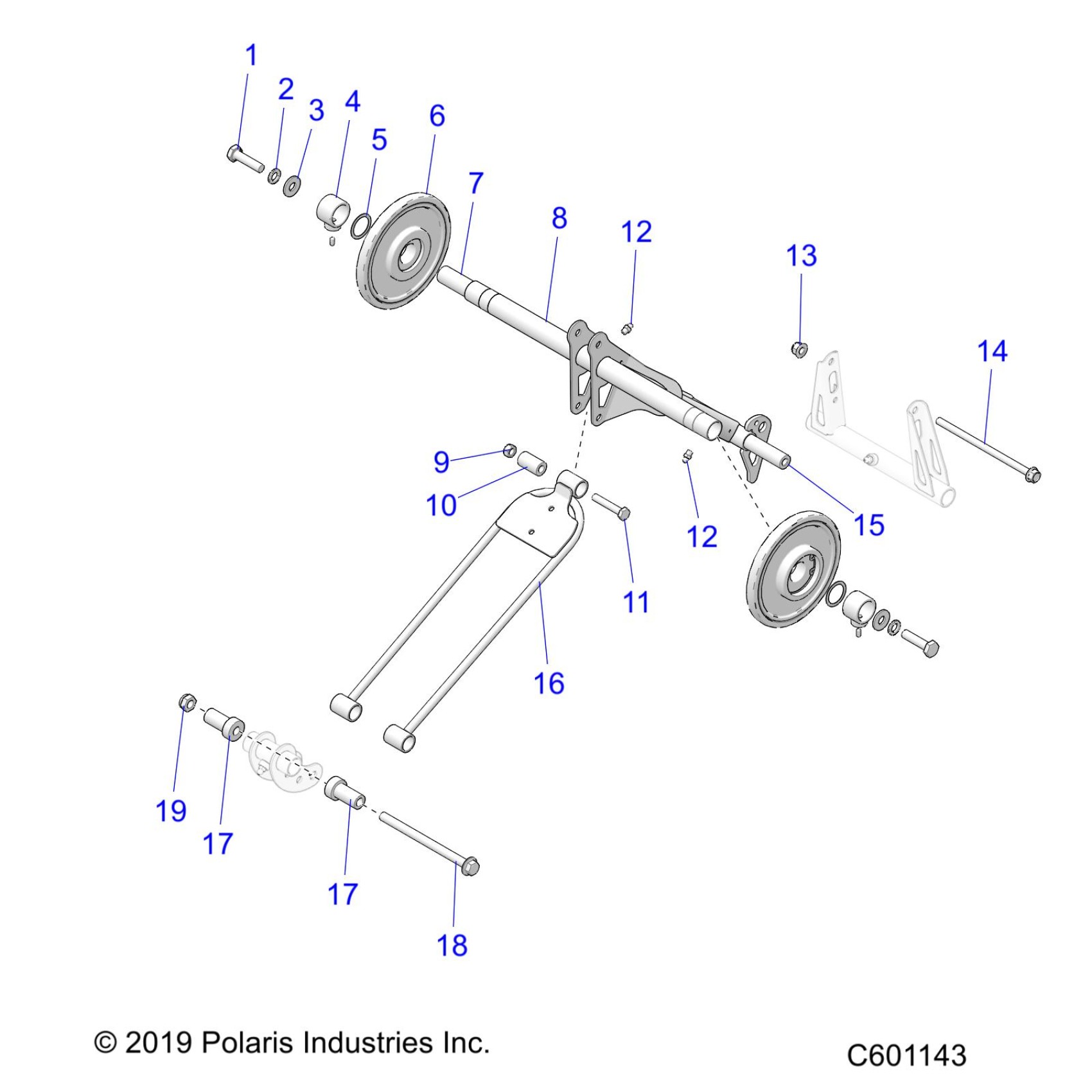 1
2
3
4
5
6
7
8
12
13
14
9
10
12
15
11
16
19
17
17
18

© 2019 Polaris Industries Inc.

C601143