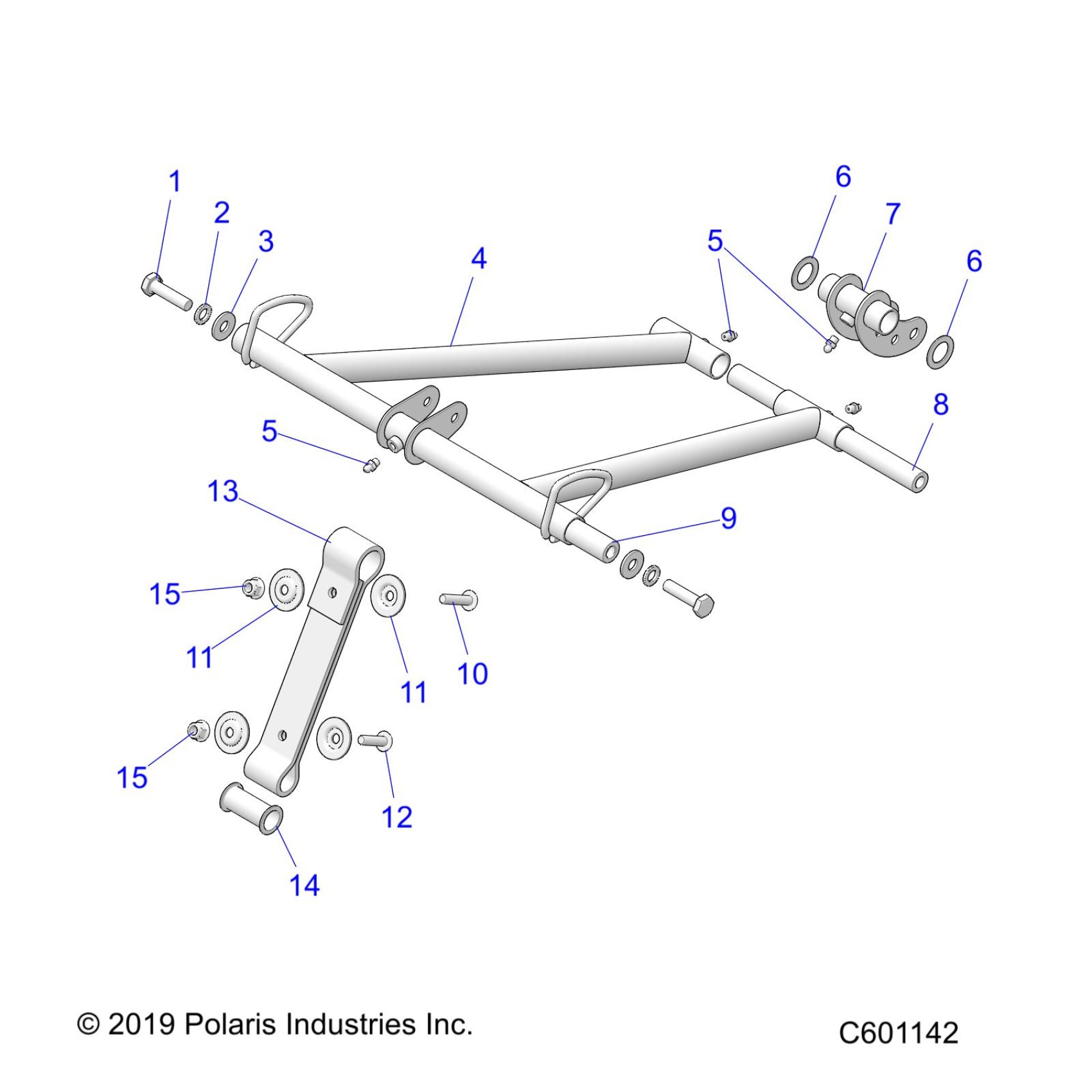 1
2
3
4
5
6
7
6
5
8
13
9
15
11
11
10
15
12
14

© 2019 Polaris Industries Inc.

C601142