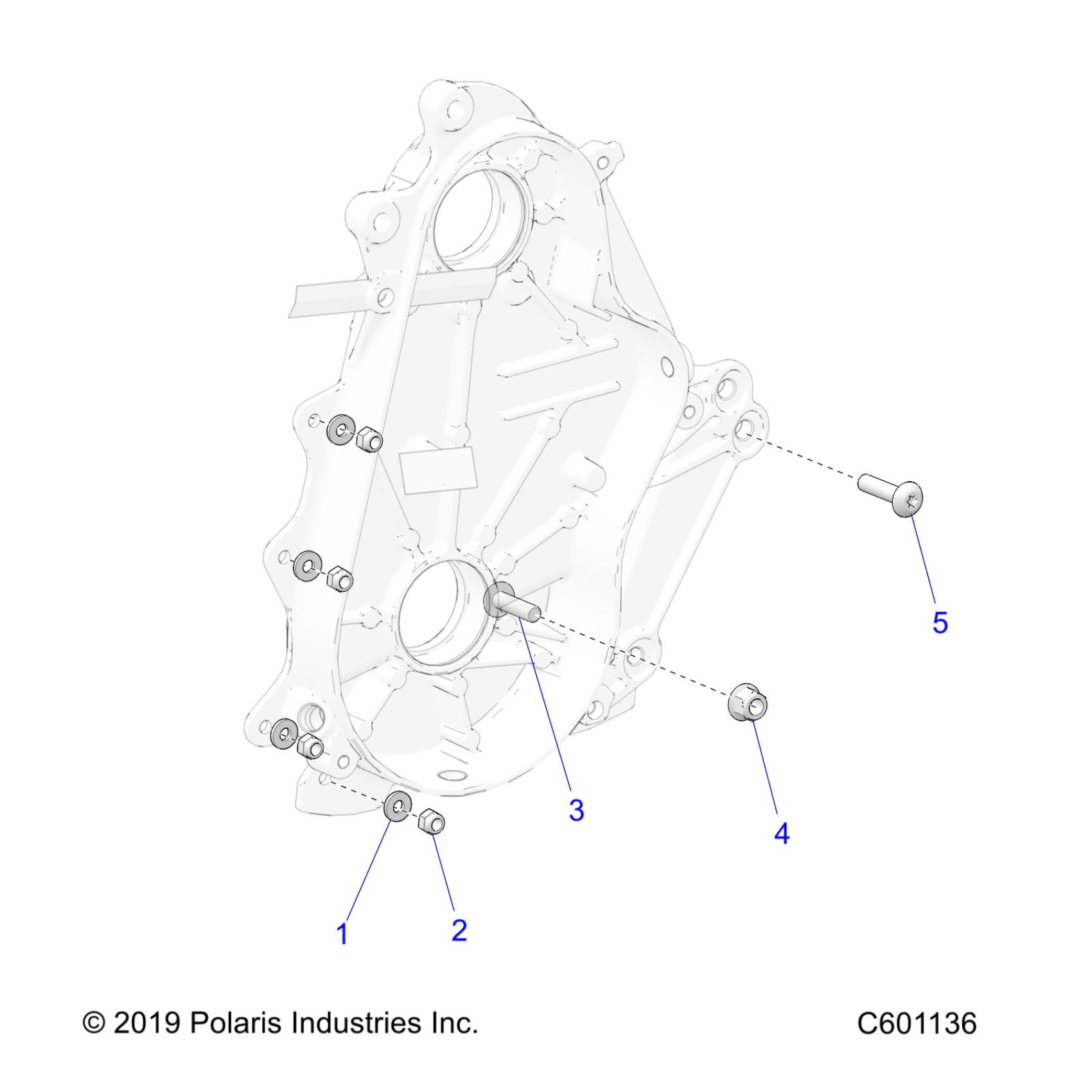 5

3

4

1

2

© 2019 Polaris Industries Inc.

C601136