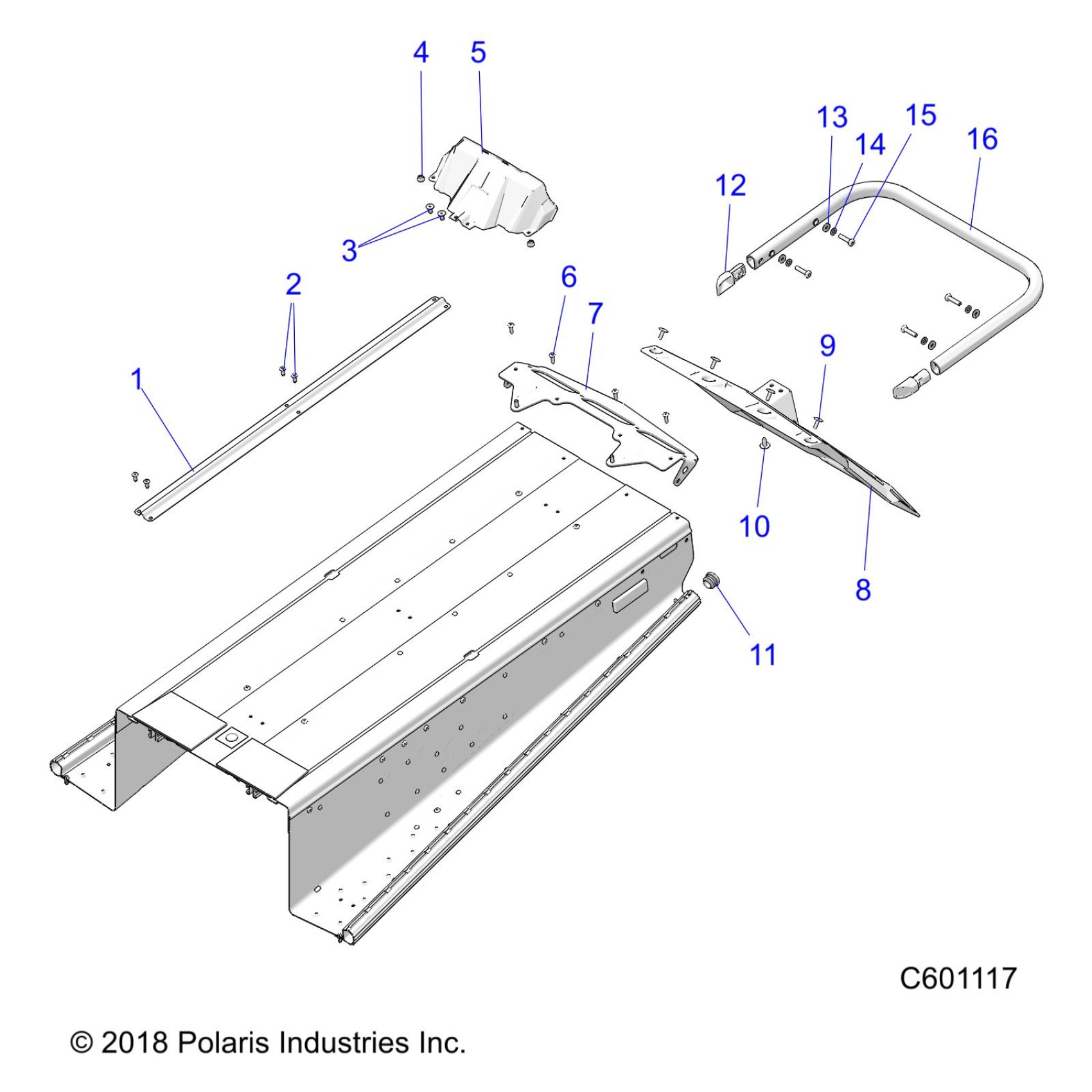 4 5

13 15
14 16
12

3

2 6
7
9
1

10

8

11

C601117

© 2018 Polaris Industries Inc.